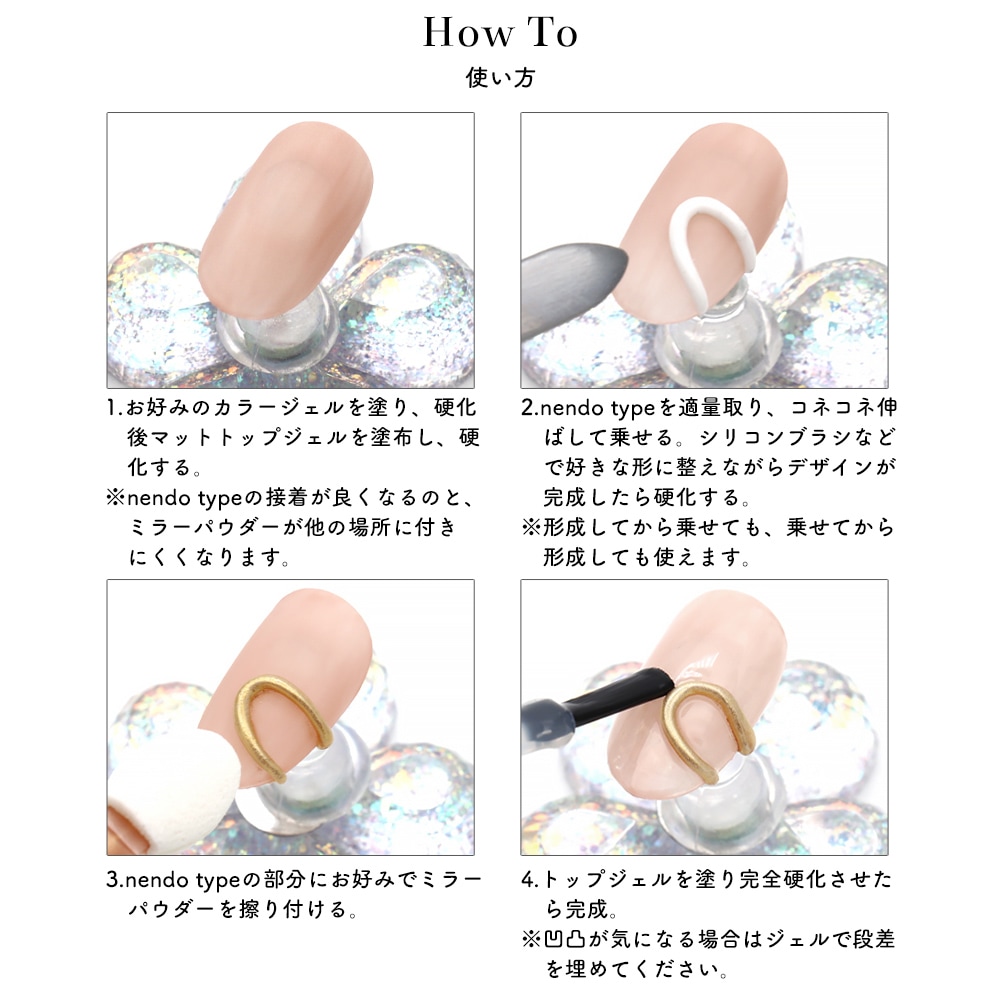 How To
使い方

1.お好みのカラージェルを塗り、硬化後マットトップジェルを塗布し、硬化する。
※nendo typeの接着が良くなるのと、ミラーパウダーが他の場所に付きにくくなります。

2.nendo typeを適量取り、コネコネ伸ばして乗せる。シリコンブラシなどで好きな形に整えながらデザインが完成したら硬化する。
※形成してから乗せても、乗せてから形成しても使えます。

3.nendo typeの部分にお好みでミラーパウダーを擦り付ける。

4.トップジェルを塗り完全硬化させたら完成。
※凹凸が気になる場合はジェルで段差を埋めてください。