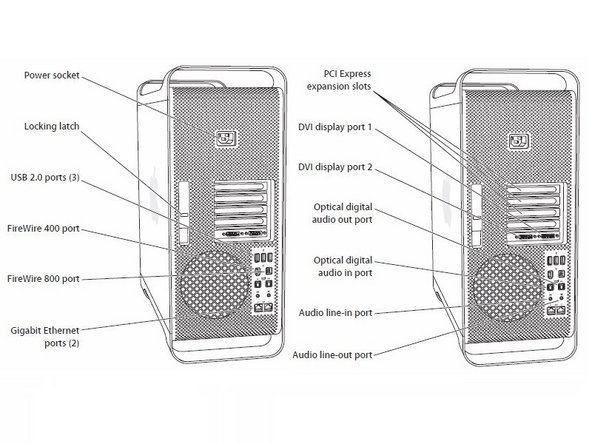 Power socket

Locking latch

USB 2.0 ports (3)

FireWire 400 port

FireWire 800 port

Gigabit Ethernet ports (2)

PCI Express expansion slots

DVI display port 1

DVI display port 2

Optical digital audio out port

Optical digital audio in port

Audio line-in port

Audio line-out port