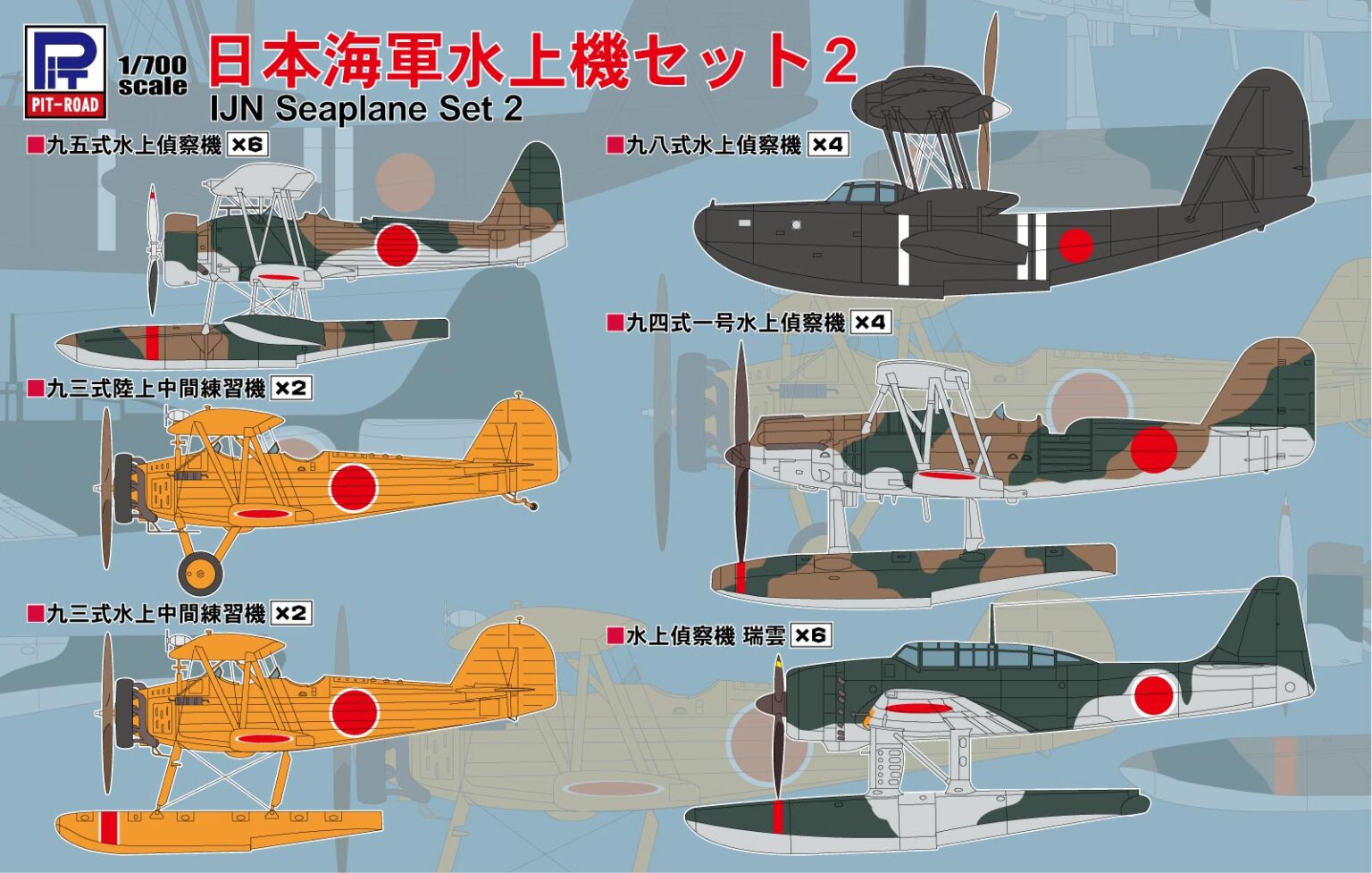 PIT-ROAD
1/700 scale
日本海軍水上機セット2
IJN Seaplane Set 2

■九五式水上偵察機 ×6
■九三式陸上中間練習機 ×2
■九三式水上中間練習機 ×2
■九八式水上偵察機 ×4
■九四式一号水上偵察機 ×4
■水上偵察機 瑞雲 ×6