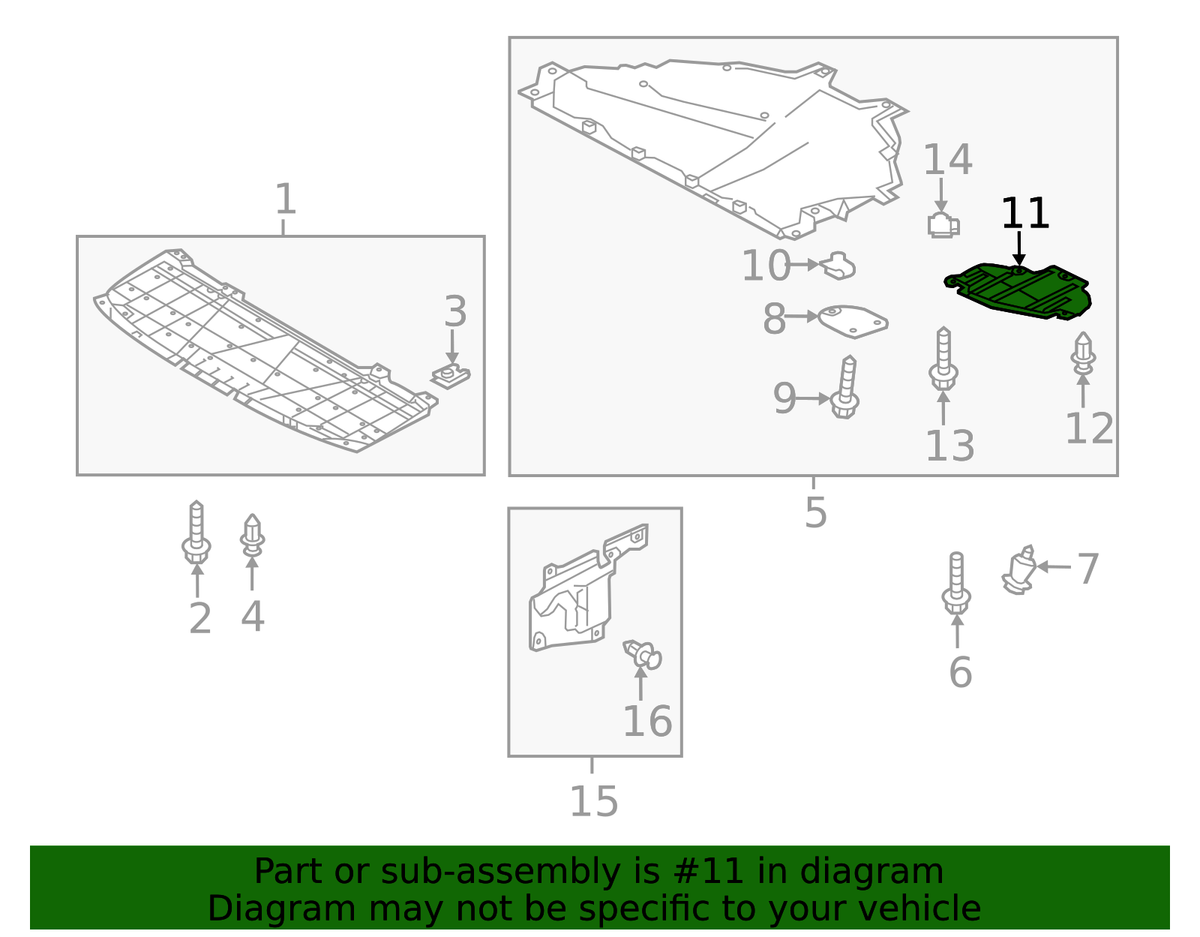 1
3
2
4
14
11
10
8
9
13
12
5
7
6
16
15

Part or sub-assembly is #11 in diagram
Diagram may not be specific to your vehicle