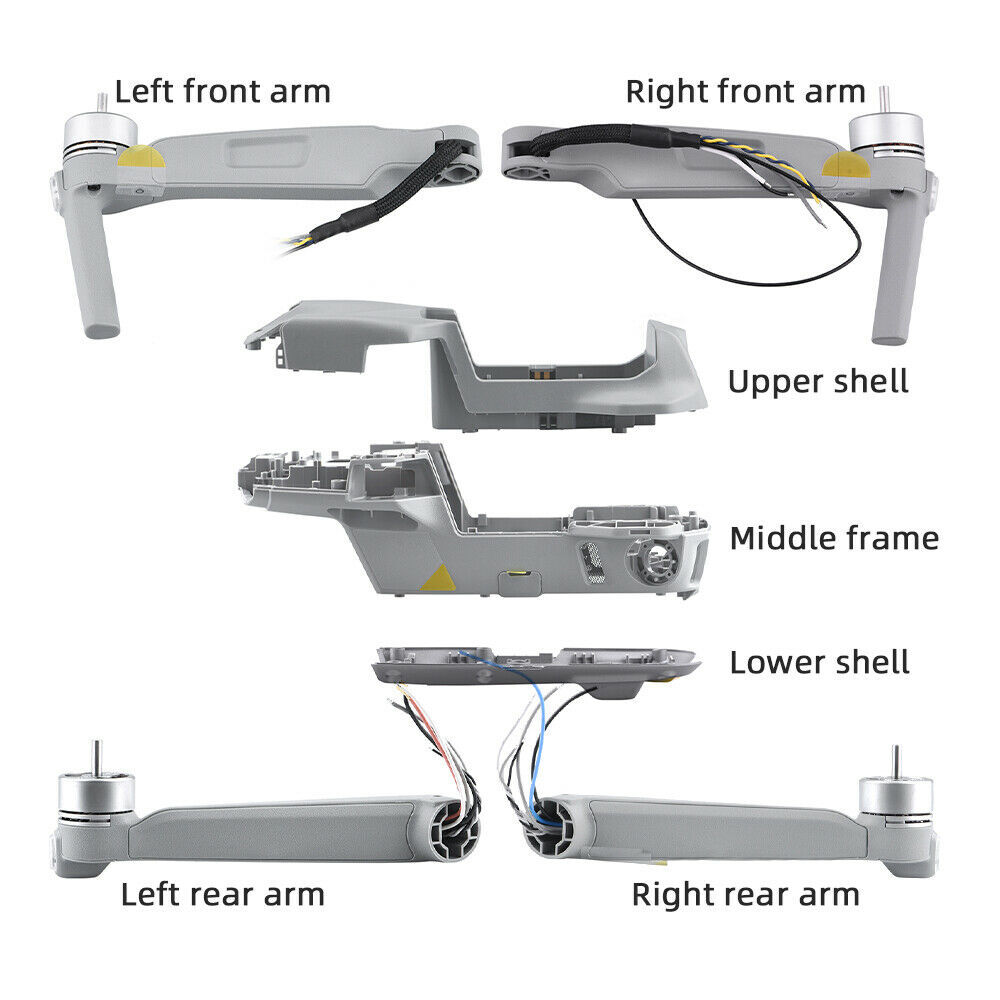 Left front arm

Right front arm

Upper shell

Middle frame

Lower shell

Left rear arm

Right rear arm