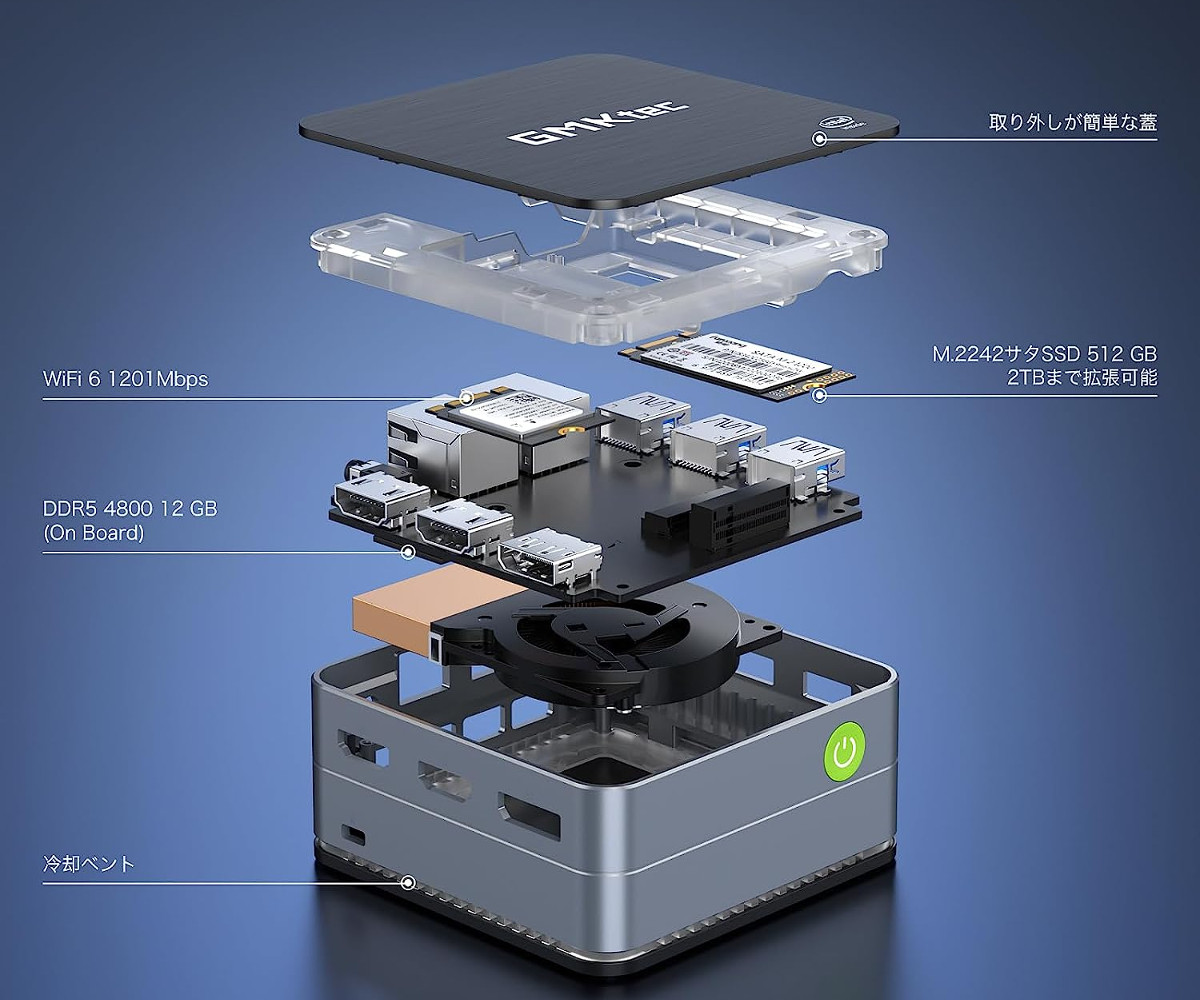 GMKtec

取り外しが簡単な蓋

M.2242サタSSD 512 GB
2TBまで拡張可能

WiFi 6 1201Mbps

DDR5 4800 12 GB
(On Board)

冷却ベント