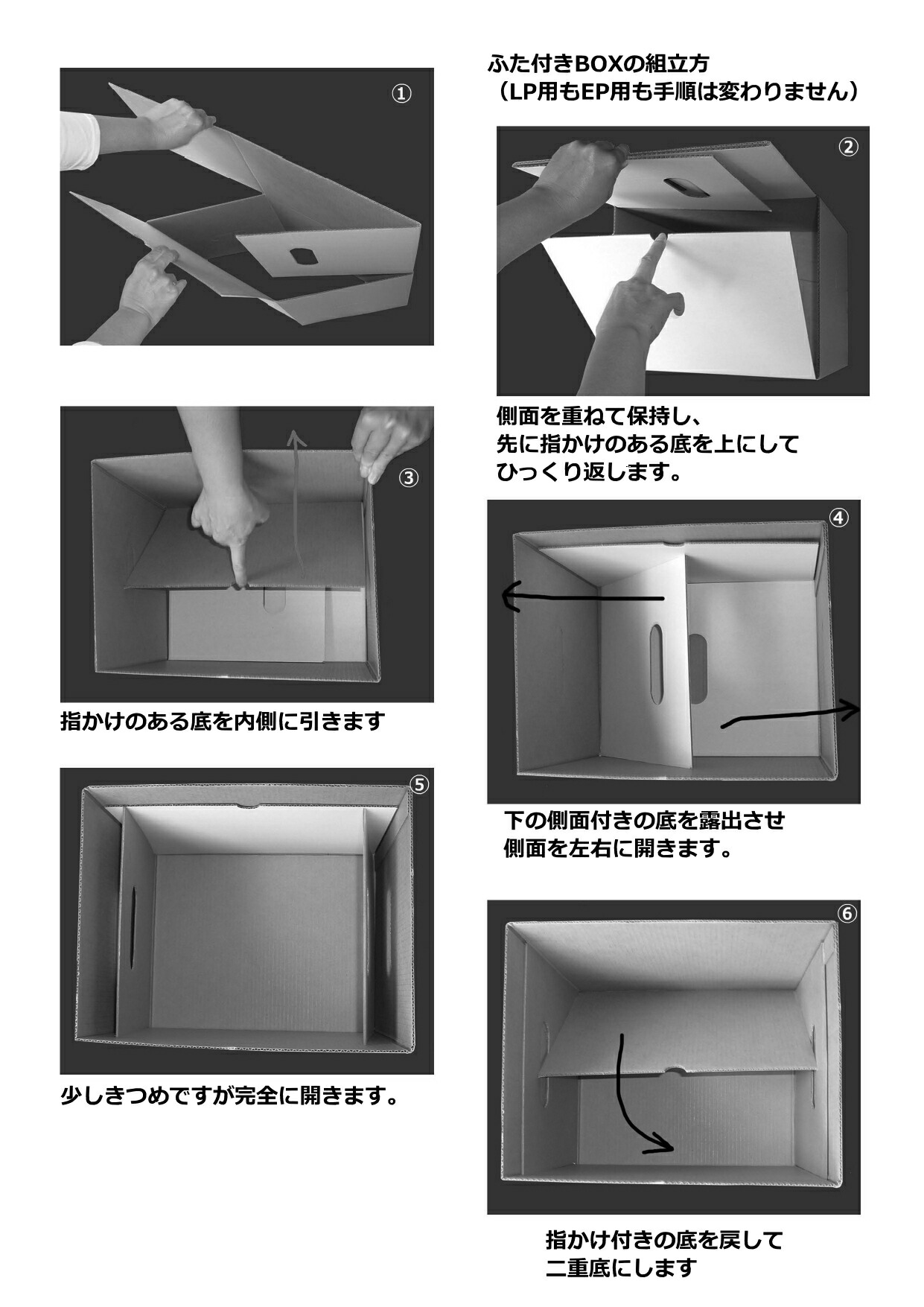 ふた付きBOXの組立方
（LP用もEP用も手順は変わりません）

①

②

側面を重ねて保持し、
先に指かけのある底を上にして
ひっくり返します。

③

指かけのある底を内側に引きます

④

下の側面付きの底を露出させ
側面を左右に開きます。

⑤

少しきつめですが完全に開きます。

⑥

指かけ付きの底を戻して
二重底にします