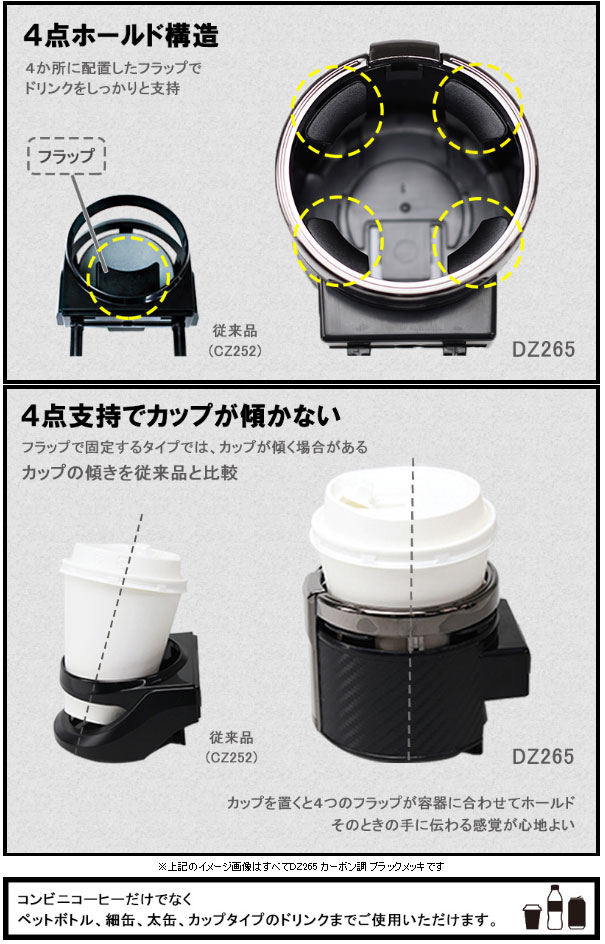 4点ホールド構造

4か所に配置したフラップで
ドリンクをしっかりと支持

フラップ

従来品
（CZ252）

DZ265

4点支持でカップが傾かない

フラップで固定するタイプでは、カップが傾く場合がある
カップの傾きを従来品と比較

従来品
（CZ252）

DZ265

カップを置くと4つのフラップが容器に合わせてホールド
そのときの手に伝わる感覚が心地よい

※上記のイメージ画像はすべてDZ265 カーボン調 ブラックメッキです

コンビニコーヒーだけでなく
ペットボトル、細缶、太缶、カップタイプのドリンクまでご使用いただけます。