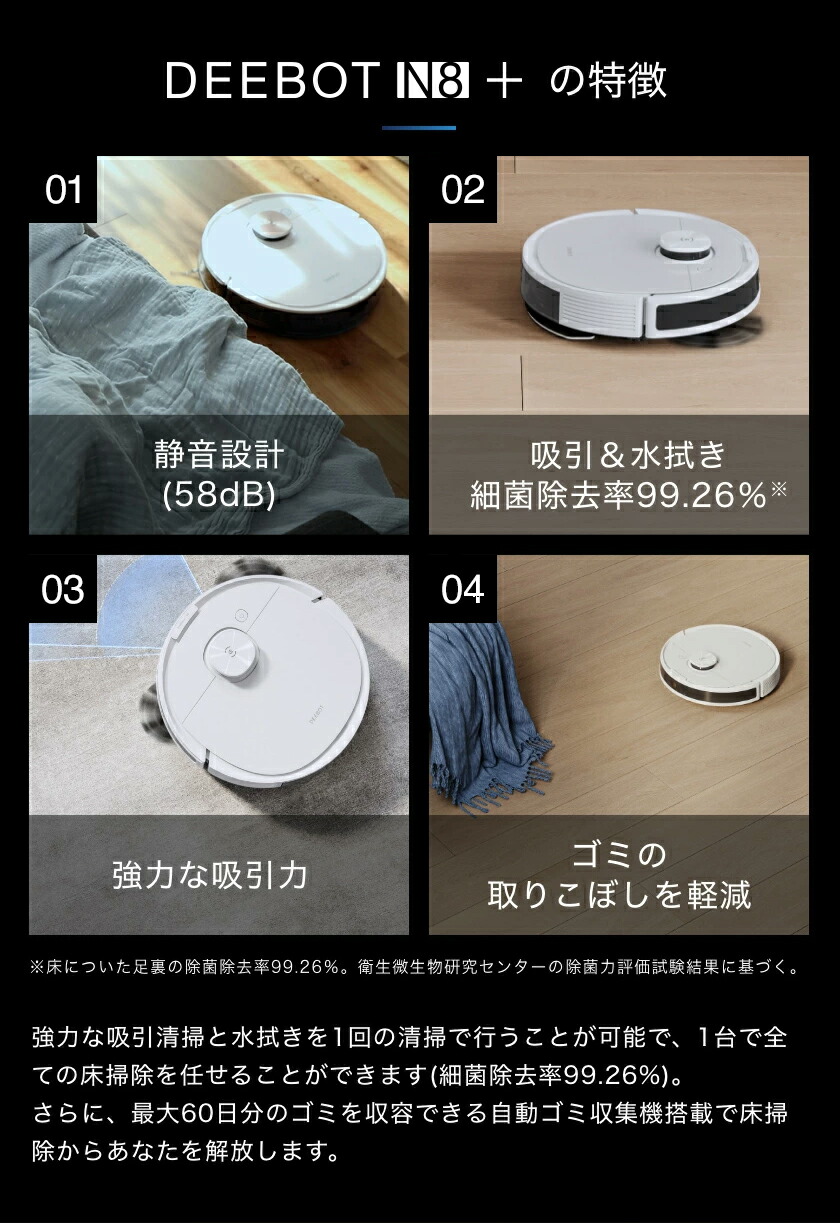 DEEBOT N8 ＋ の特徴

01

静音設計
(58dB)

02

吸引＆水拭き
細菌除去率99.26%※

03

強力な吸引力

04

ゴミの
取りこぼしを軽減

※床についた足裏の除菌除去率99.26%。衛生微生物研究センターの除菌力評価試験結果に基づく。

強力な吸引清掃と水拭きを1回の清掃で行うことが可能で、1台で全ての床掃除を任せることができます(細菌除去率99.26%)。
さらに、最大60日分のゴミを収容できる自動ゴミ収集機搭載で床掃除からあなたを解放します。