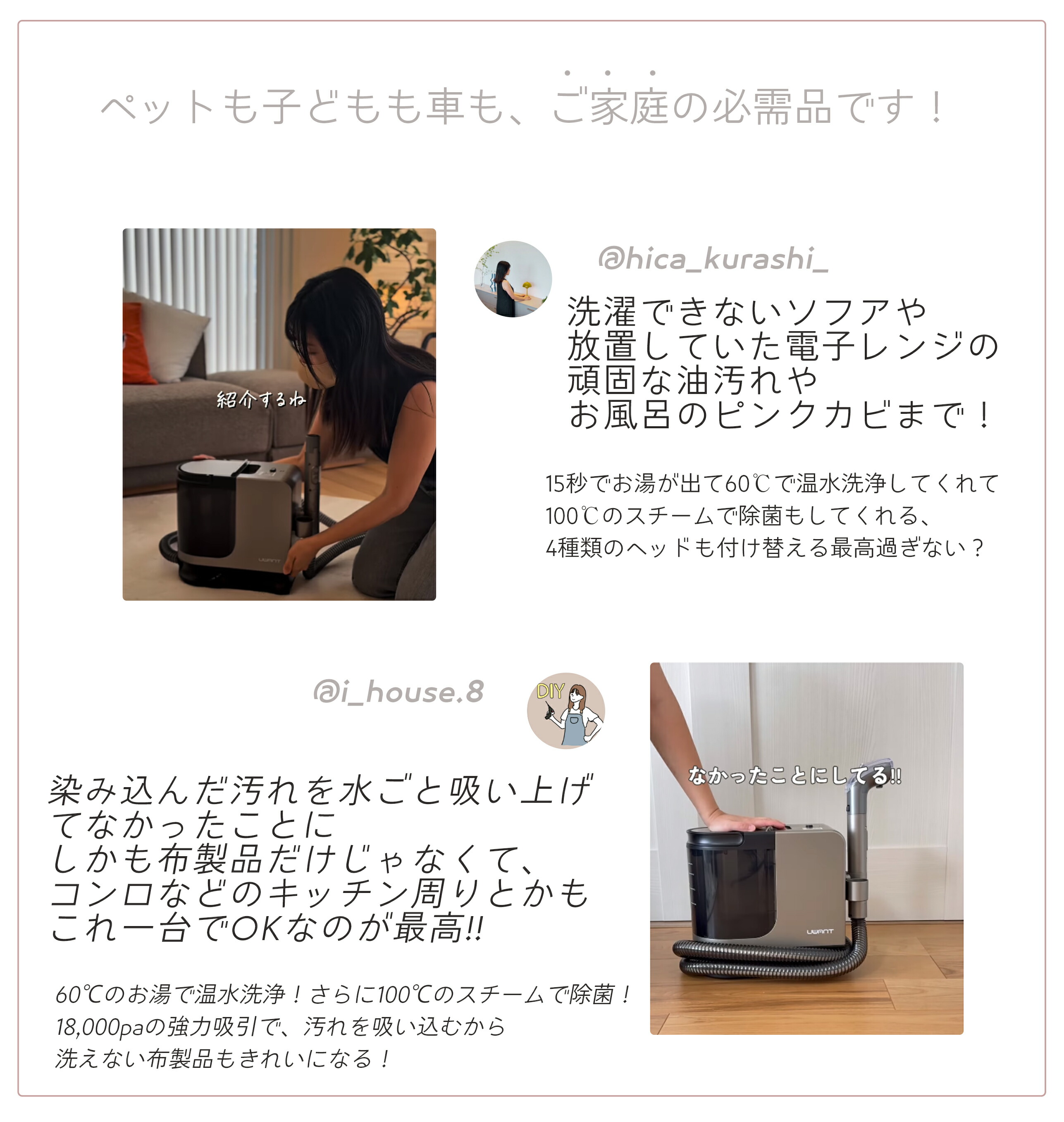 ペットも子どもも車も、ご家庭の必需品です！

紹介するね

UWANT

@hica_kurashi_

洗濯できないソファや
放置していた電子レンジの
頑固な油汚れや
お風呂のピンクカビまで！

15秒でお湯が出て60℃で温水洗浄してくれて
100℃のスチームで除菌もしてくれる、
4種類のヘッドも付け替える最高過ぎない？

@i_house.8

DIY

染み込んだ汚れを水ごと吸い上げ
てなかったことに
しかも布製品だけじゃなくて、
コンロなどのキッチン周りとかも
これ一台でOKなのが最高!!

60℃のお湯で温水洗浄！さらに100℃のスチームで除菌！
18,000paの強力吸引で、汚れを吸い込むから
洗えない布製品もきれいになる！

なかったことにしてる!!

UWANT