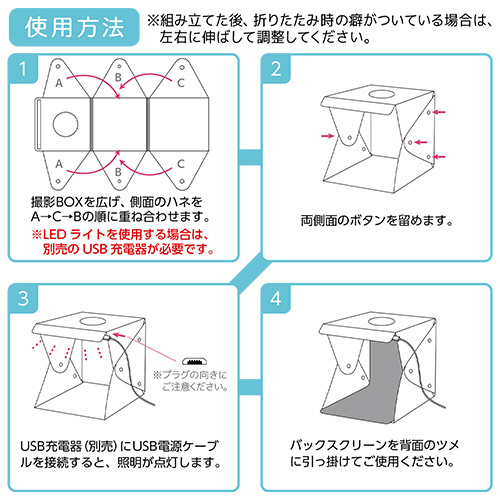 使用方法

※組み立てた後、折りたたみ時の癖がついている場合は、左右に伸ばして調整してください。

1

A B C

A B C

撮影BOXを広げ、側面のハネをA→C→Bの順に重ね合わせます。

※LED ライトを使用する場合は、別売の USB 充電器が必要です。

2

両側面のボタンを留めます。

3

※プラグの向きにご注意ください。

USB充電器（別売）にUSB電源ケーブルを接続すると、照明が点灯します。

4

バックスクリーンを背面のツメに引っ掛けてご使用ください。