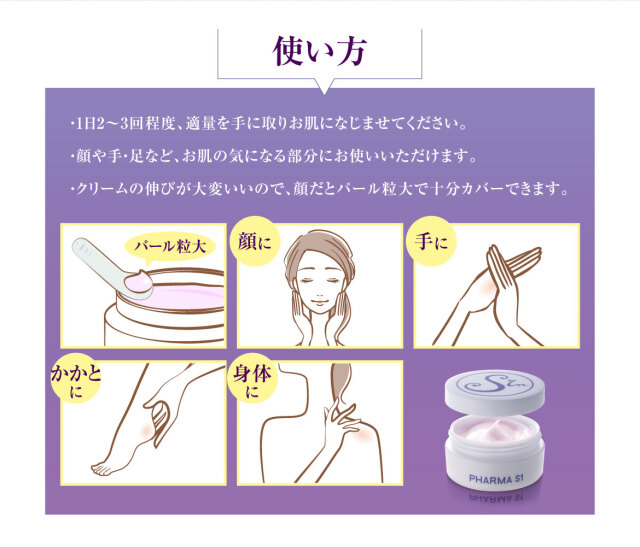 使い方

・1日2～3回程度、適量を手に取りお肌になじませてください。

・顔や手・足など、お肌の気になる部分にお使いいただけます。

・クリームの伸びが大変いいので、顔だとパール粒大で十分カバーできます。

パール粒大

顔に

手に

かかとに

身体に

S1

PHARMA S1