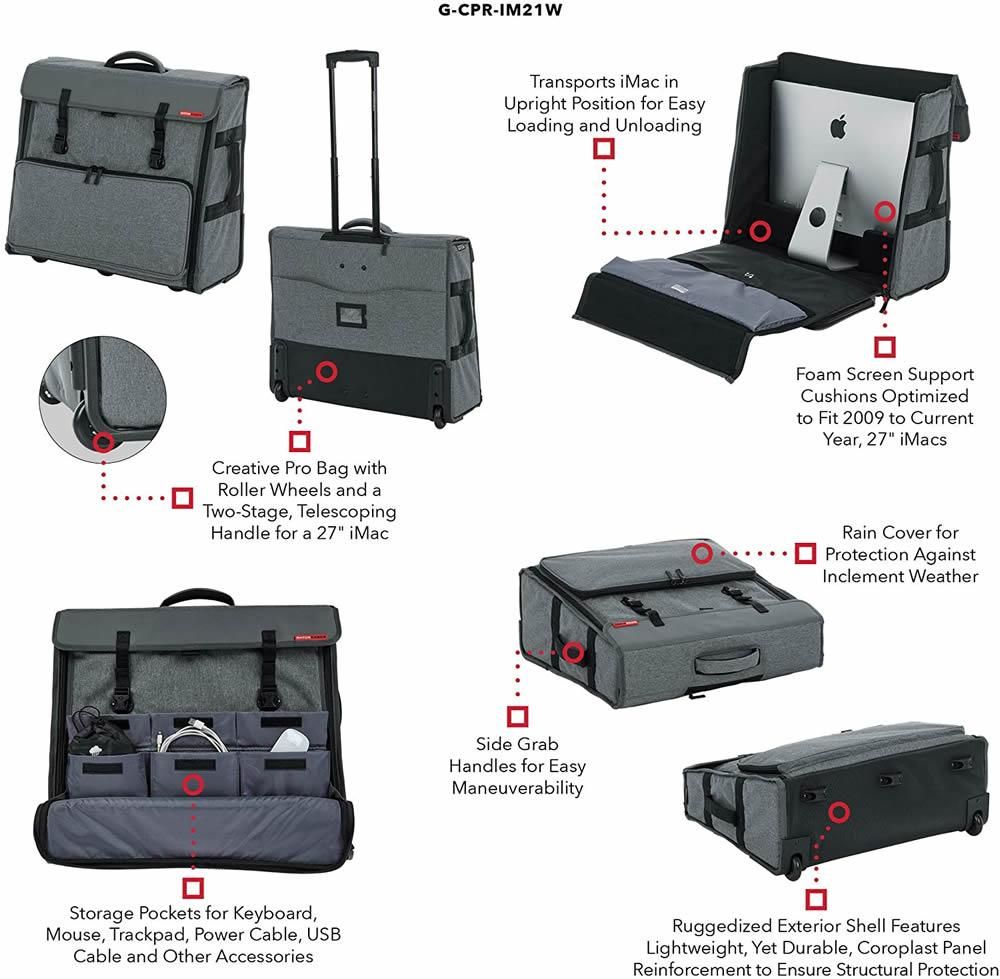 G-CPR-IM21W

Transports iMac in Upright Position for Easy Loading and Unloading

Foam Screen Support Cushions Optimized to Fit 2009 to Current Year, 27" iMacs

Creative Pro Bag with Roller Wheels and a Two-Stage, Telescoping Handle for a 27" iMac

Rain Cover for Protection Against Inclement Weather

Side Grab Handles for Easy Maneuverability

Storage Pockets for Keyboard, Mouse, Trackpad, Power Cable, USB Cable and Other Accessories

Ruggedized Exterior Shell Features Lightweight, Yet Durable, Coroplast Panel Reinforcement to Ensure Structural Protection