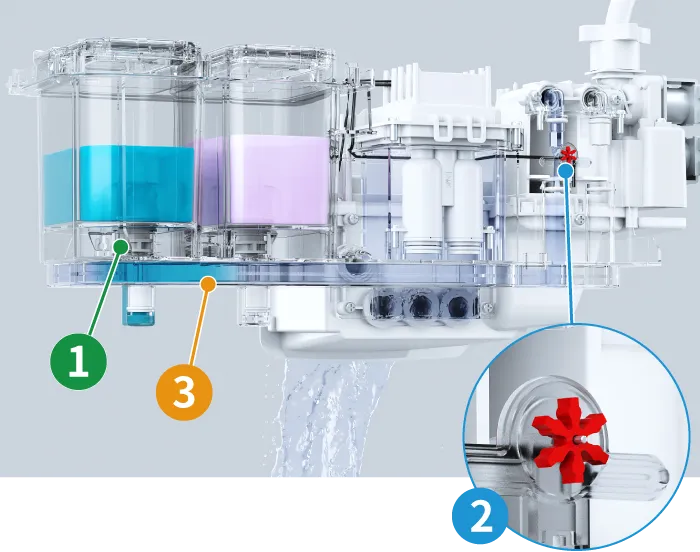 1

3

2