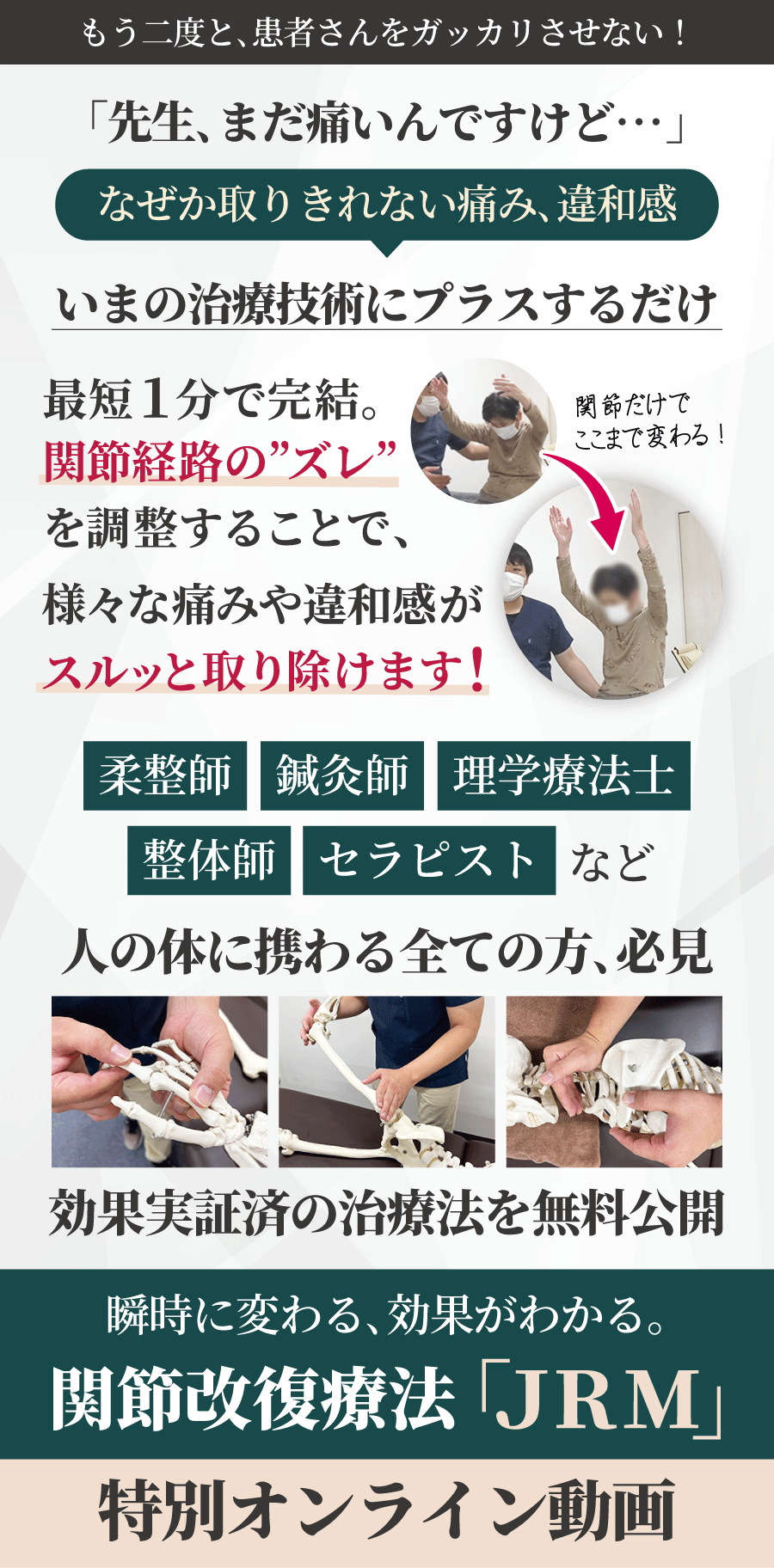 もう二度と、患者さんをガッカリさせない！

「先生、まだ痛いんですけど…」

なぜか取りきれない痛み、違和感

いまの治療技術にプラスするだけ

最短１分で完結。
関節経路の”ズレ”
を調整することで、
様々な痛みや違和感が
スルッと取り除けます！

関節だけで
ここまで変わる！

柔整師 鍼灸師 理学療法士
整体師 セラピスト など

人の体に携わる全ての方、必見

効果実証済の治療法を無料公開

瞬時に変わる、効果がわかる。
関節改復療法「JRM」

特別オンライン動画