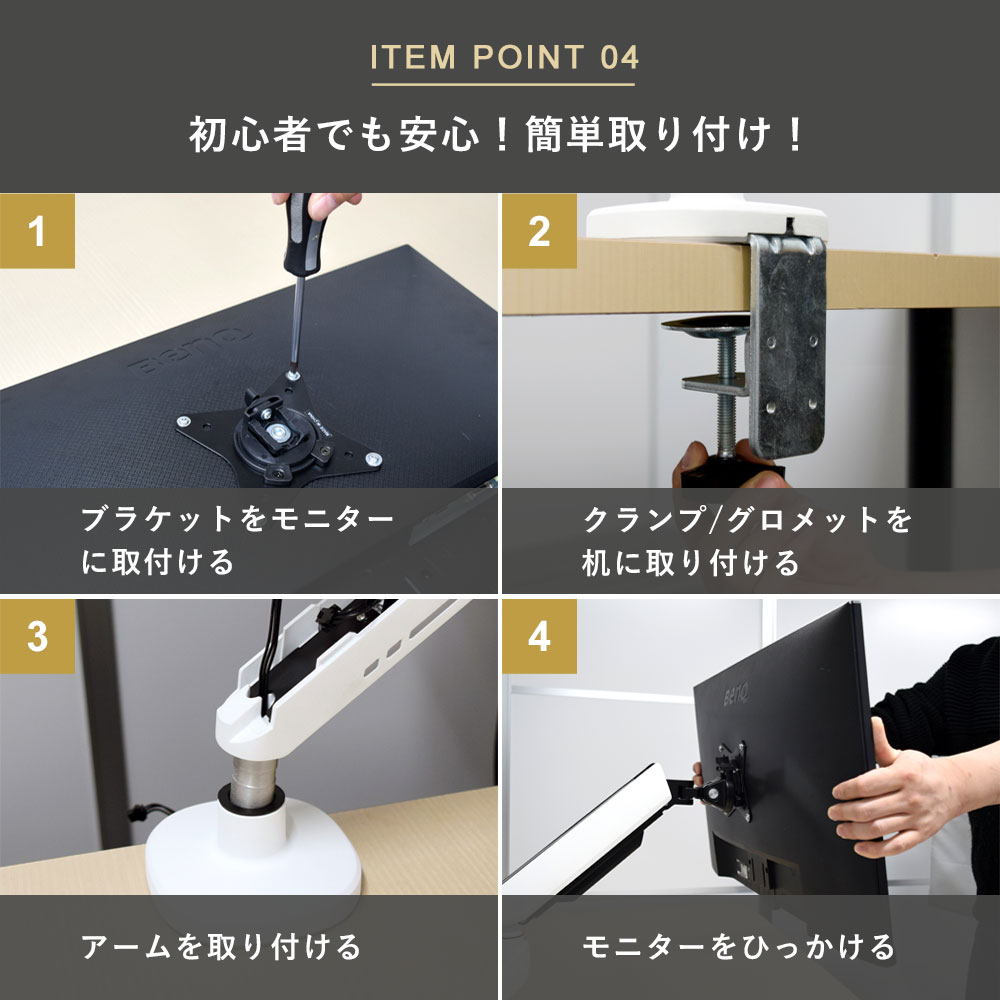 ITEM POINT 04

初心者でも安心！簡単取り付け！

1

BenQ

ブラケットをモニターに取付ける

2

クランプ/グロメットを机に取り付ける

3

アームを取り付ける

4

BenQ

モニターをひっかける