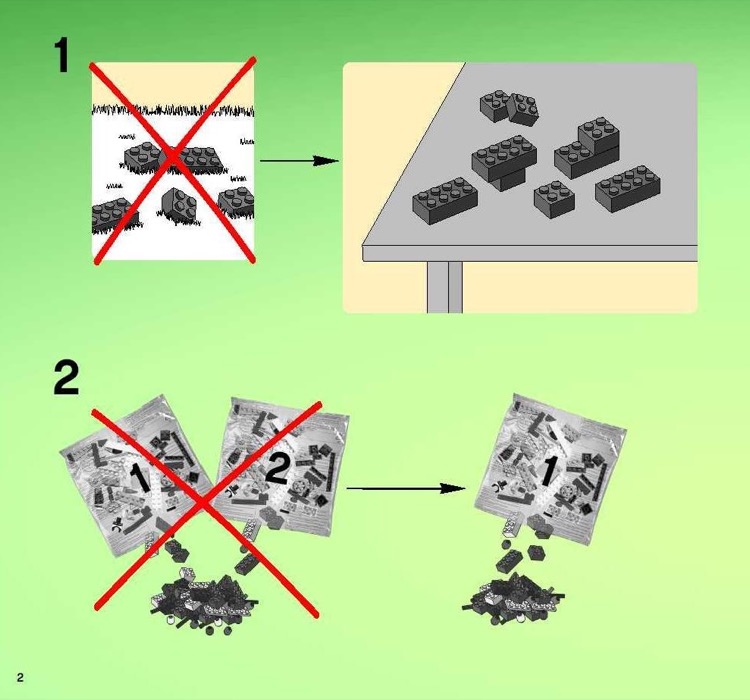 1

2

1

2

1

2