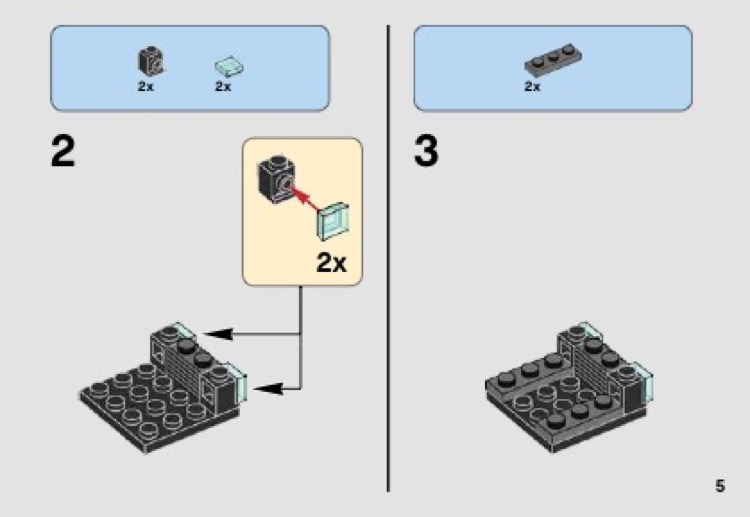 2x 2x

2

2x

2x

3

5