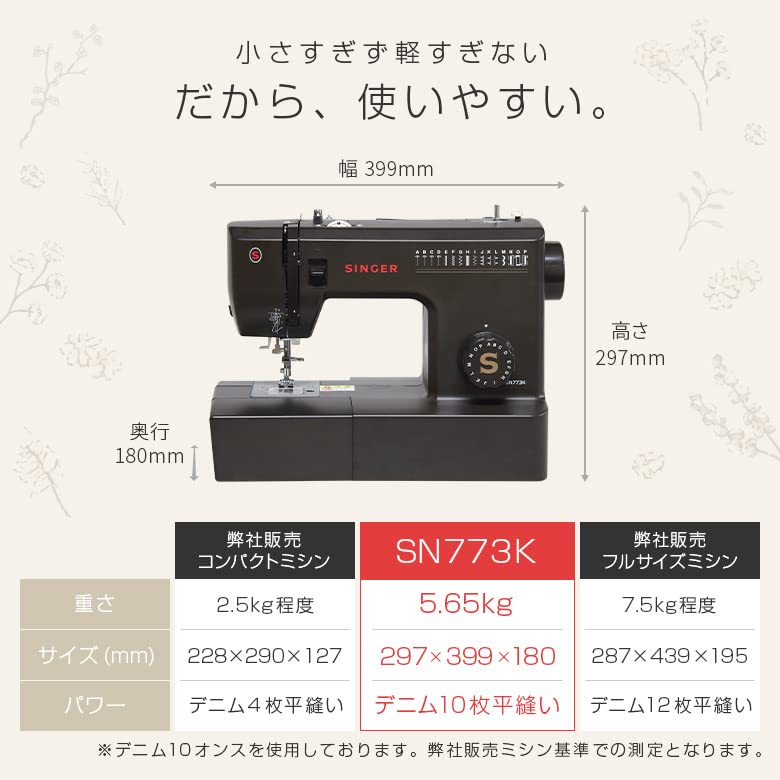 小さすぎず軽すぎない
だから、使いやすい。

幅 399mm

SINGER

A B C D E F G H I J K L M N O P

S

SN773K

高さ
297mm

奥行
180mm

| | 弊社販売 コンパクトミシン | SN773K | 弊社販売 フルサイズミシン |
|---|---|---|---|
| 重さ | 2.5kg程度 | 5.65kg | 7.5kg程度 |
| サイズ (mm) | 228×290×127 | 297×399×180 | 287×439×195 |
| パワー | デニム４枚平縫い | デニム10枚平縫い | デニム12枚平縫い |

※デニム10オンスを使用しております。弊社販売ミシン基準での測定となります。