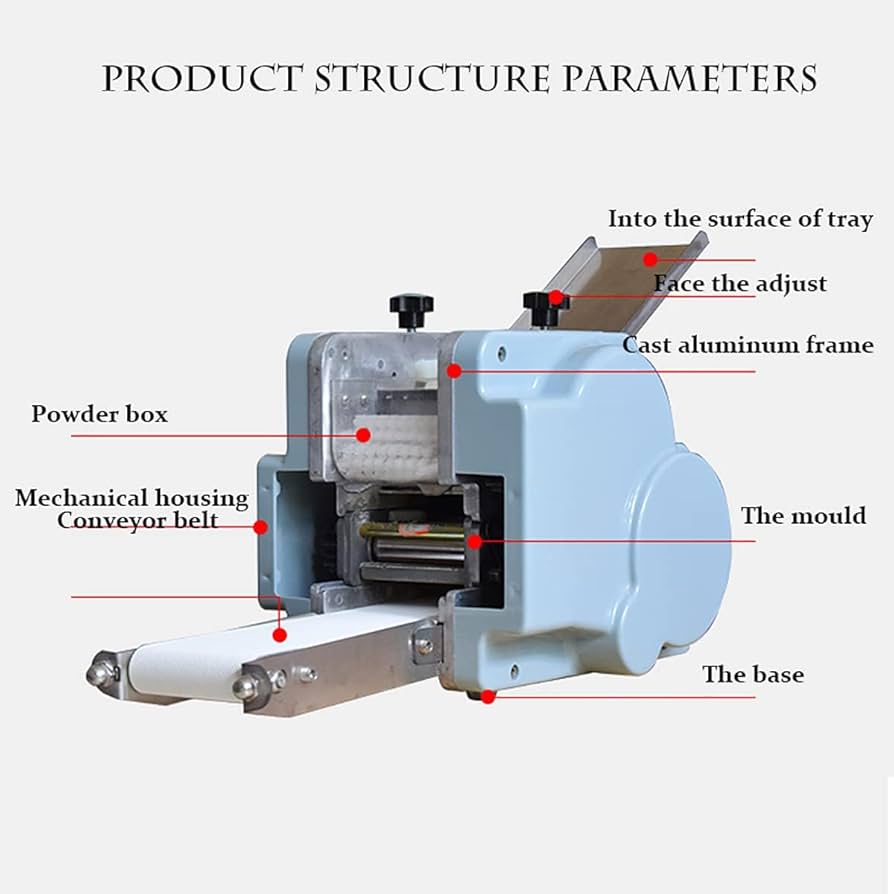 PRODUCT STRUCTURE PARAMETERS

Into the surface of tray

Face the adjust

Cast aluminum frame

Powder box

Mechanical housing
Conveyor belt

The mould

The base