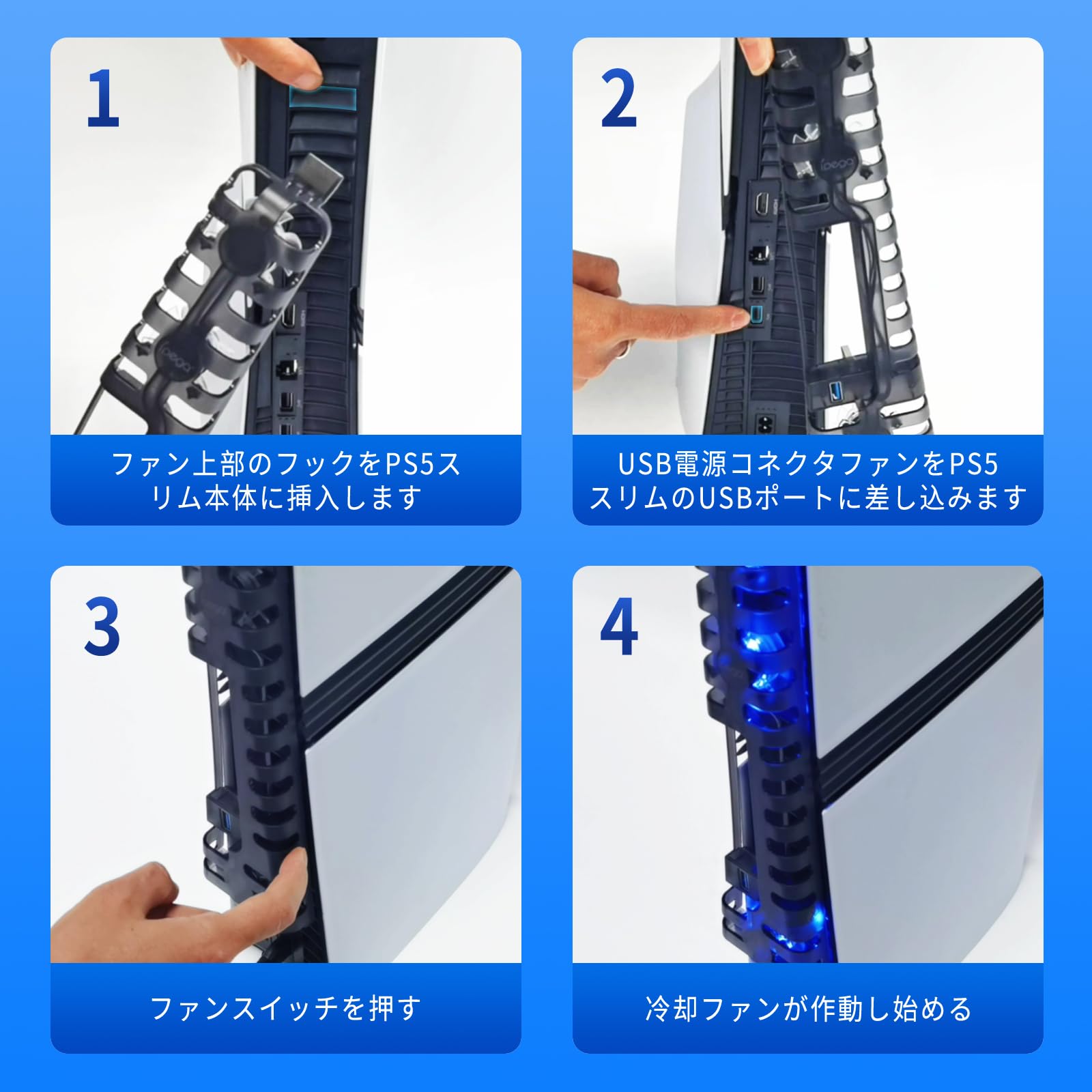 1

ipega

ファン上部のフックをPS5スリム本体に挿入します

2

ipega

USB電源コネクタファンをPS5スリムのUSBポートに差し込みます

3

ファンスイッチを押す

4

冷却ファンが作動し始める