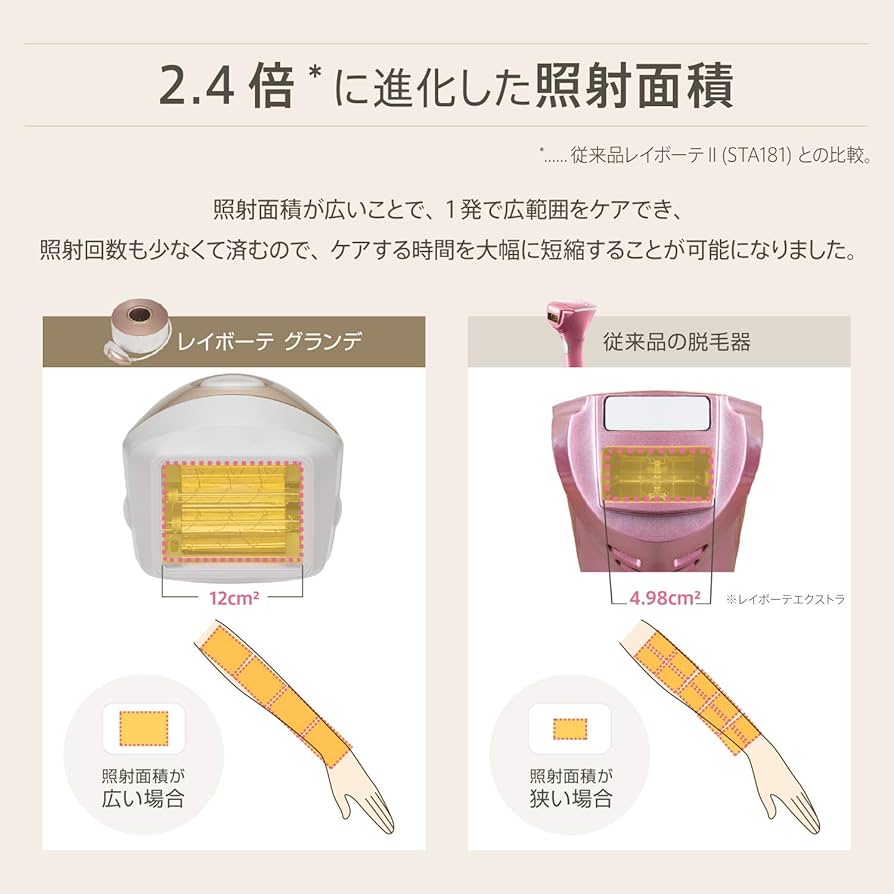 2.4 倍 * に進化した照射面積

*...... 従来品レイボーテ II (STA181) との比較。

照射面積が広いことで、1発で広範囲をケアでき、
照射回数も少なくて済むので、ケアする時間を大幅に短縮することが可能になりました。

レイボーテ グランデ

12cm²

照射面積が
広い場合

従来品の脱毛器

4.98cm²

※レイボーテエクストラ

照射面積が
狭い場合