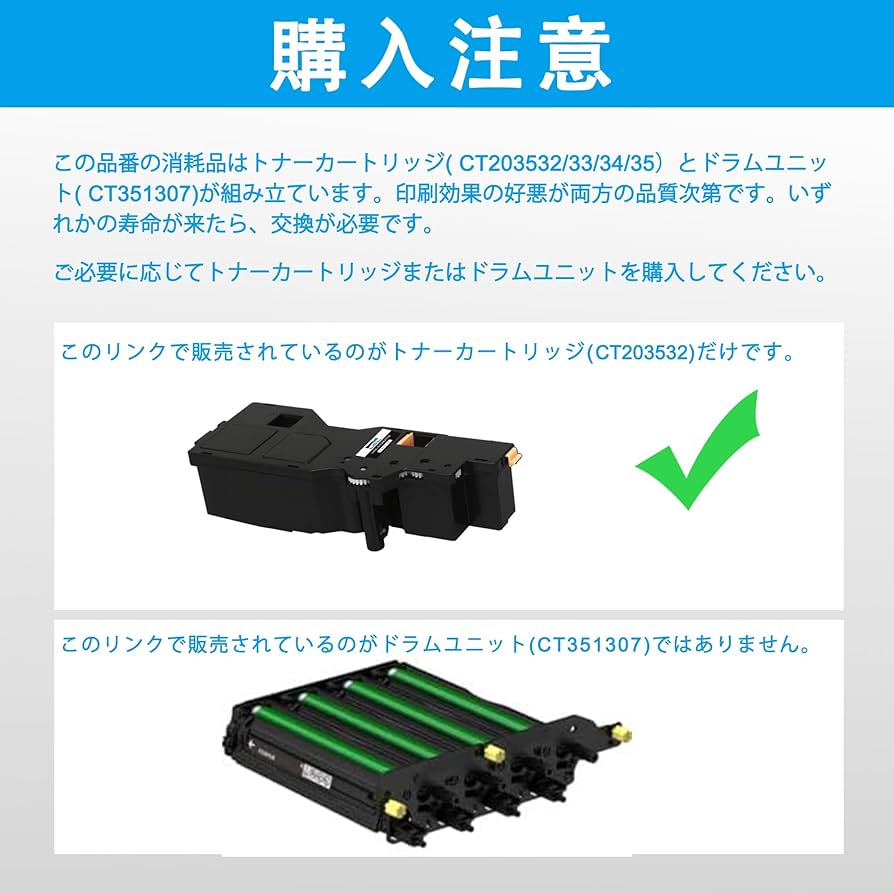 購入注意

この品番の消耗品はトナーカートリッジ( CT203532/33/34/35）とドラムユニット( CT351307)が組み立ています。印刷効果の好悪が両方の品質次第です。いずれかの寿命が来たら、交換が必要です。

ご必要に応じてトナーカートリッジまたはドラムユニットを購入してください。

このリンクで販売されているのがトナーカートリッジ(CT203532)だけです。

このリンクで販売されているのがドラムユニット(CT351307)ではありません。