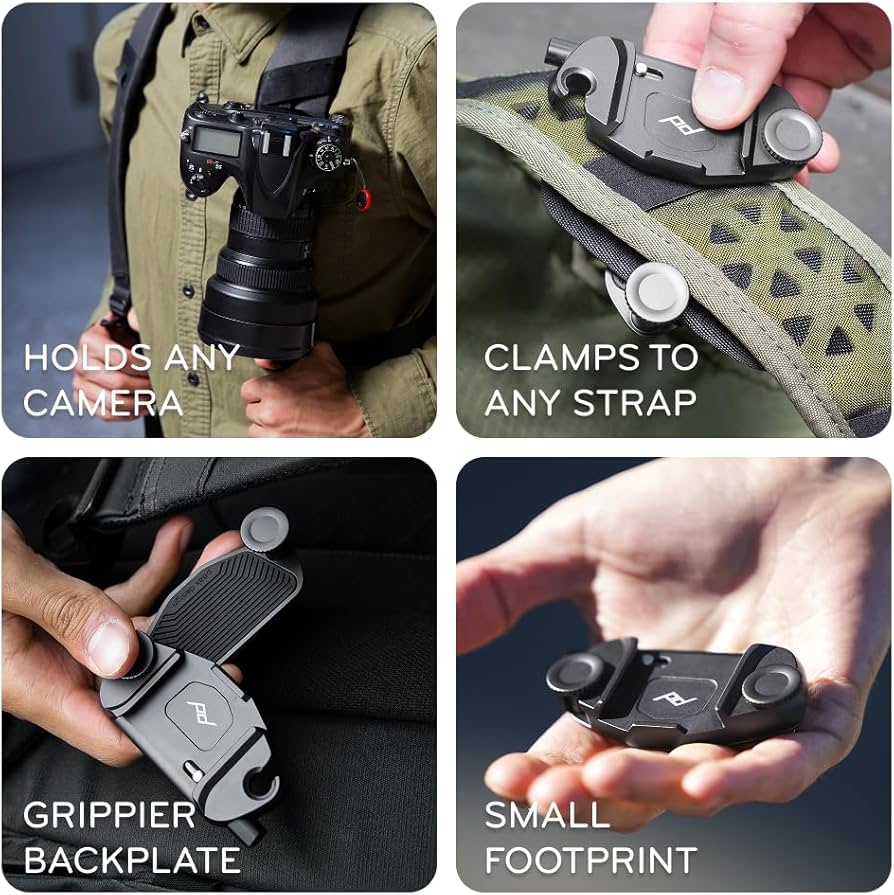 HOLDS ANY CAMERA

CLAMPS TO ANY STRAP

GRIPPIER BACKPLATE

SMALL FOOTPRINT