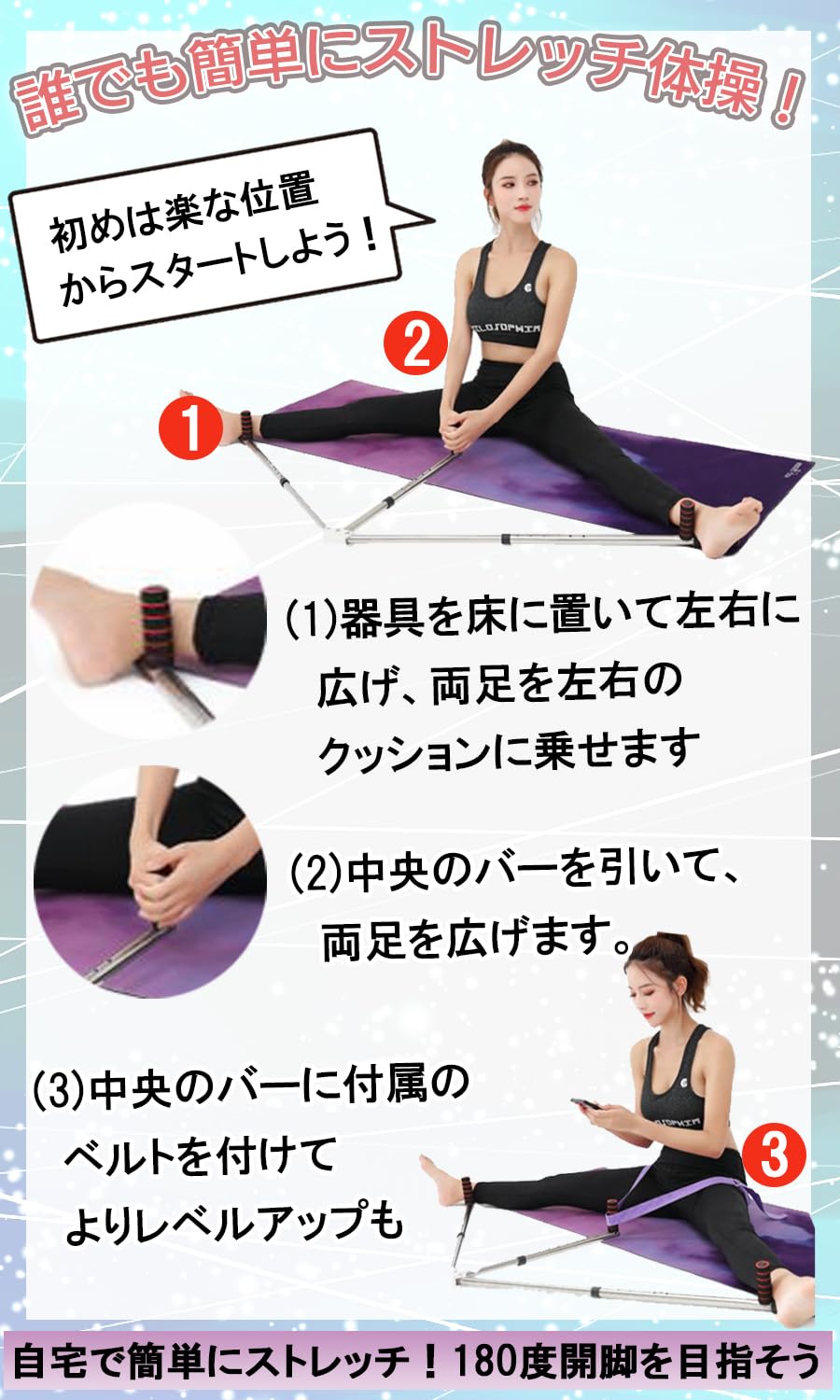 誰でも簡単にストレッチ体操！

初めは楽な位置からスタートしよう！

2

1

(1)器具を床に置いて左右に広げ、両足を左右のクッションに乗せます

(2)中央のバーを引いて、両足を広げます。

(3)中央のバーに付属のベルトを付けてよりレベルアップも

3

自宅で簡単にストレッチ！180度開脚を目指そう