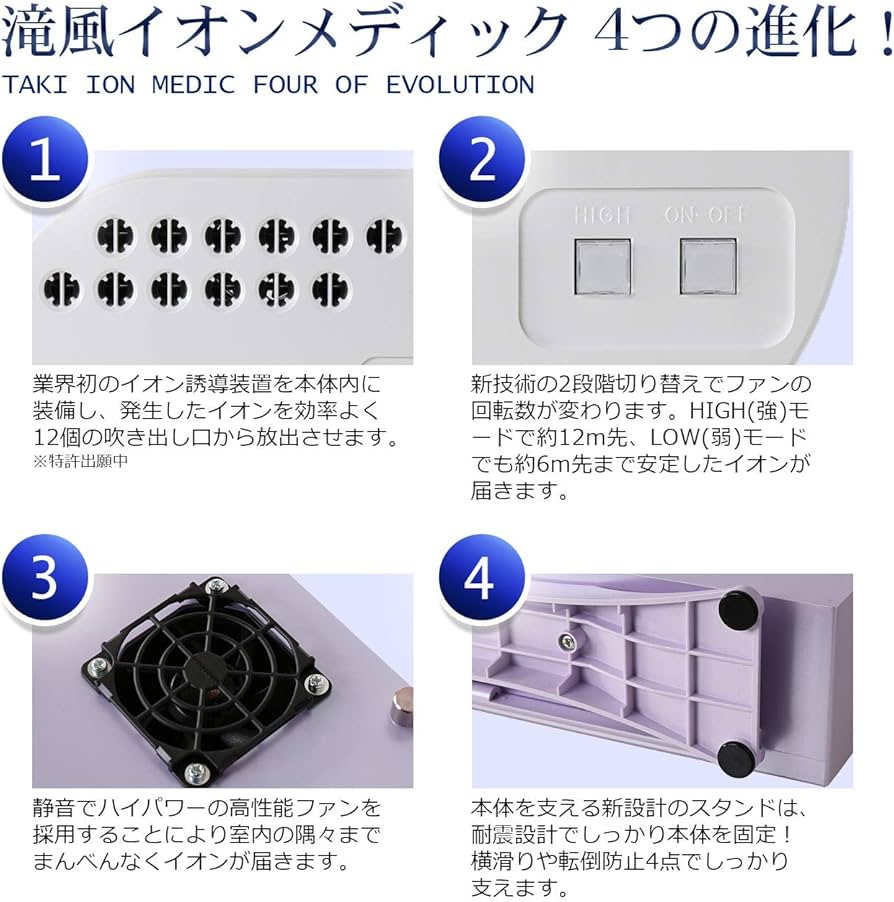 滝風イオンメディック 4つの進化！
TAKI ION MEDIC FOUR OF EVOLUTION

1

業界初のイオン誘導装置を本体内に装備し、発生したイオンを効率よく12個の吹き出し口から放出させます。
※特許出願中

2

HIGH ON·OFF

新技術の2段階切り替えでファンの回転数が変わります。HIGH(強)モードで約12m先、LOW(弱)モードでも約6m先まで安定したイオンが届きます。

3

静音でハイパワーの高性能ファンを採用することにより室内の隅々までまんべんなくイオンが届きます。

4

本体を支える新設計のスタンドは、耐震設計でしっかり本体を固定！横滑りや転倒防止4点でしっかり支えます。