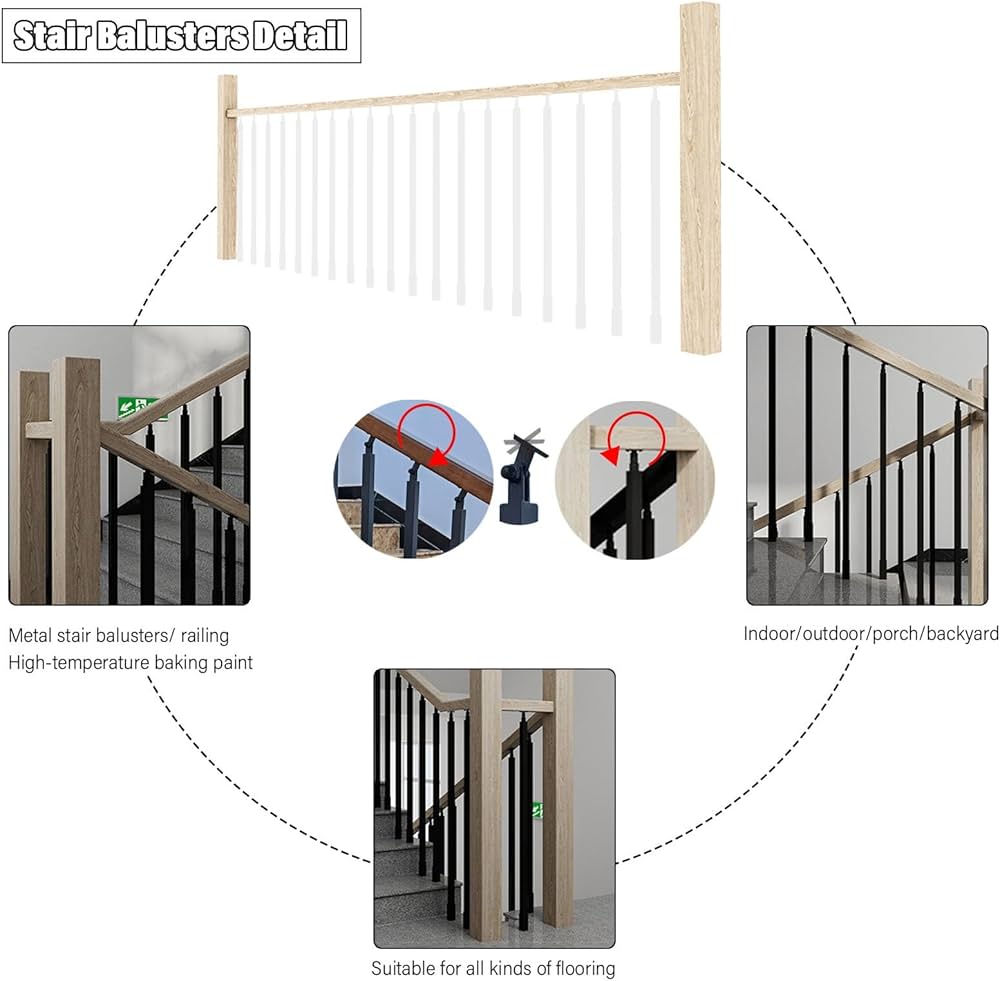 Stair Balusters Detail

Metal stair balusters/ railing
High-temperature baking paint

Indoor/outdoor/porch/backyard

Suitable for all kinds of flooring