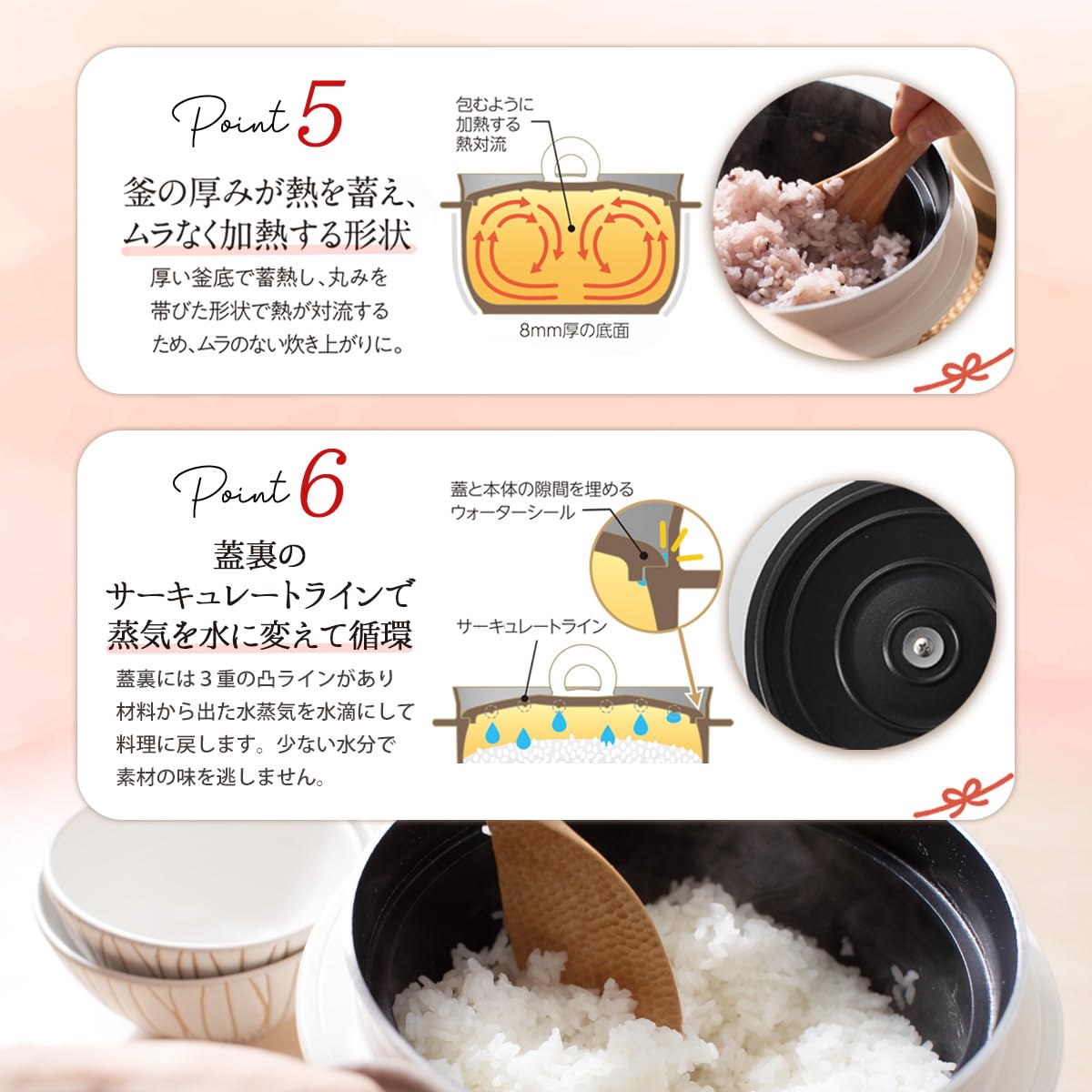 Point 5

釜の厚みが熱を蓄え、ムラなく加熱する形状

厚い釜底で蓄熱し、丸みを帯びた形状で熱が対流するため、ムラのない炊き上がりに。

包むように加熱する熱対流

8mm厚の底面

Point 6

蓋裏のサーキュレートラインで蒸気を水に変えて循環

蓋裏には３重の凸ラインがあり材料から出た水蒸気を水滴にして料理に戻します。少ない水分で素材の味を逃しません。

蓋と本体の隙間を埋めるウォーターシール

サーキュレートライン