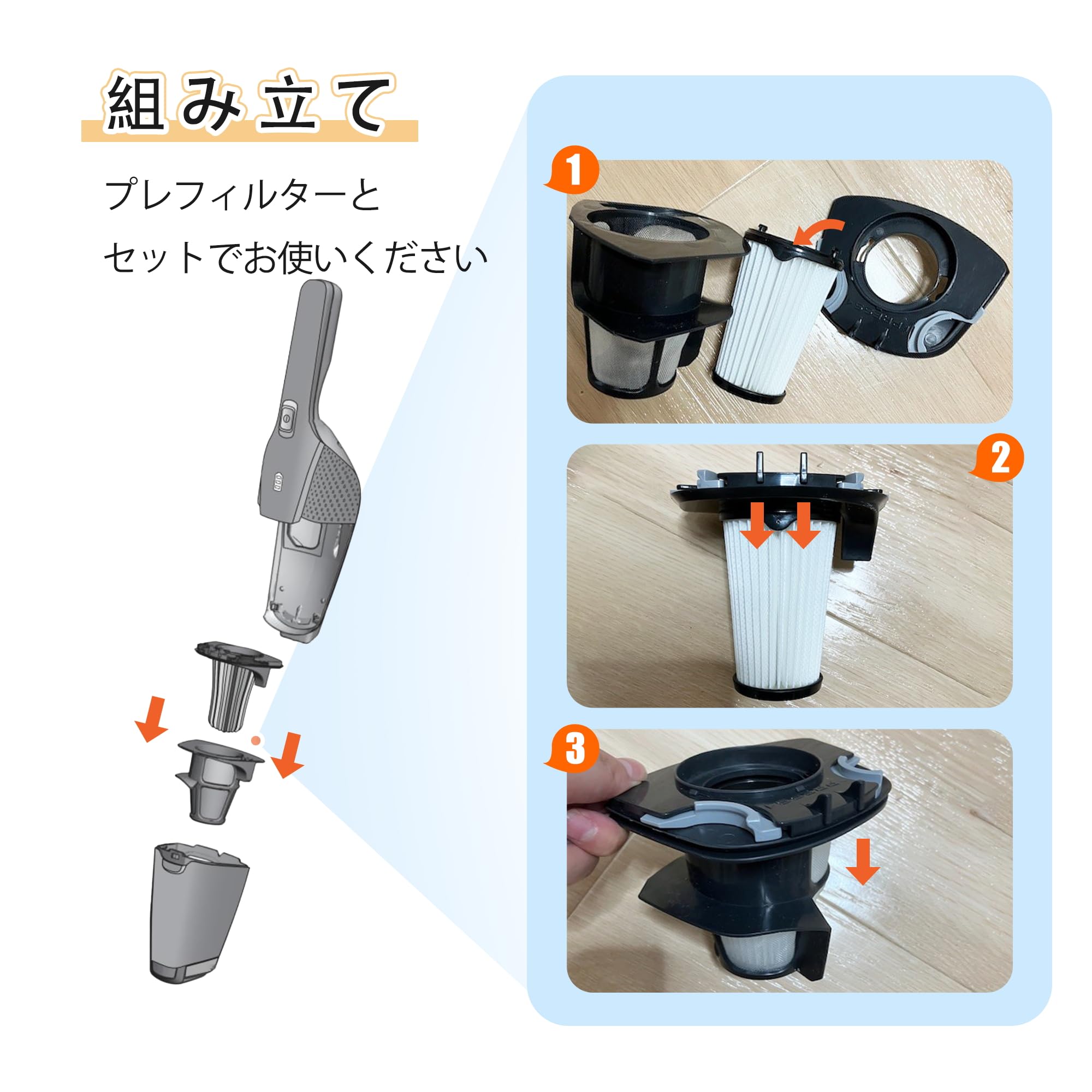 組み立て

プレフィルターと
セットでお使いください

1

2

3