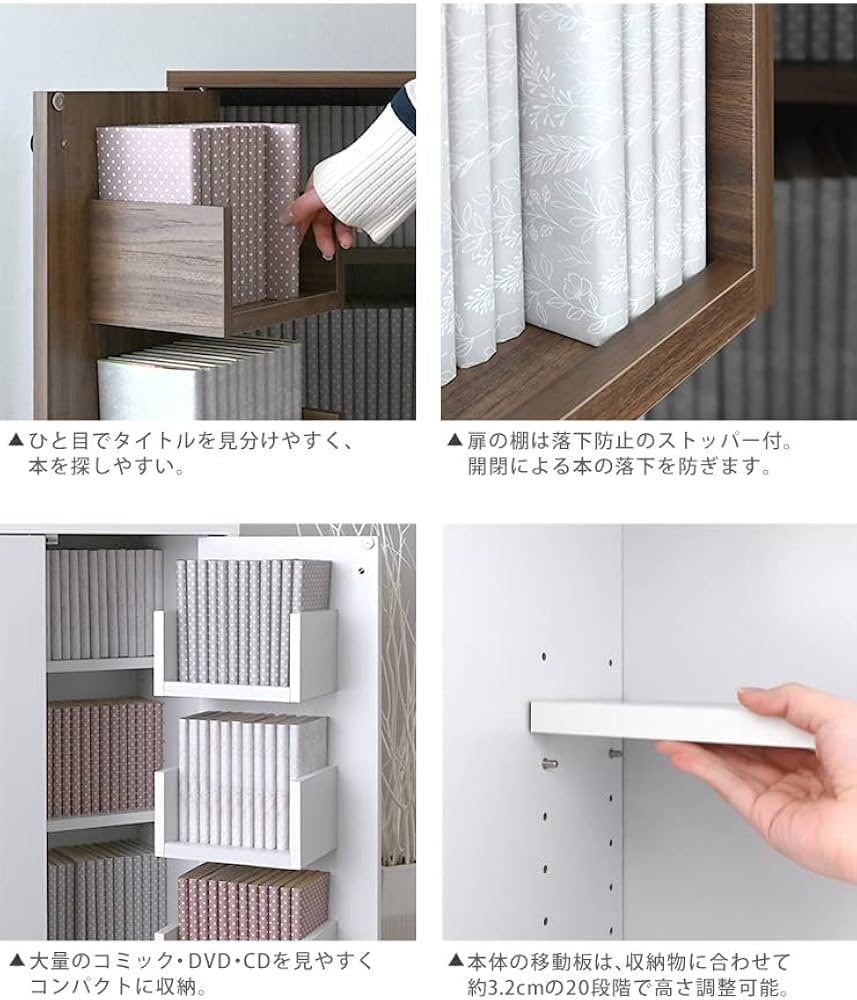 ▲ひと目でタイトルを見分けやすく、本を探しやすい。

▲扉の棚は落下防止のストッパー付。開閉による本の落下を防ぎます。

▲大量のコミック・DVD・CDを見やすくコンパクトに収納。

▲本体の移動板は、収納物に合わせて約3.2cmの20段階で高さ調整可能。