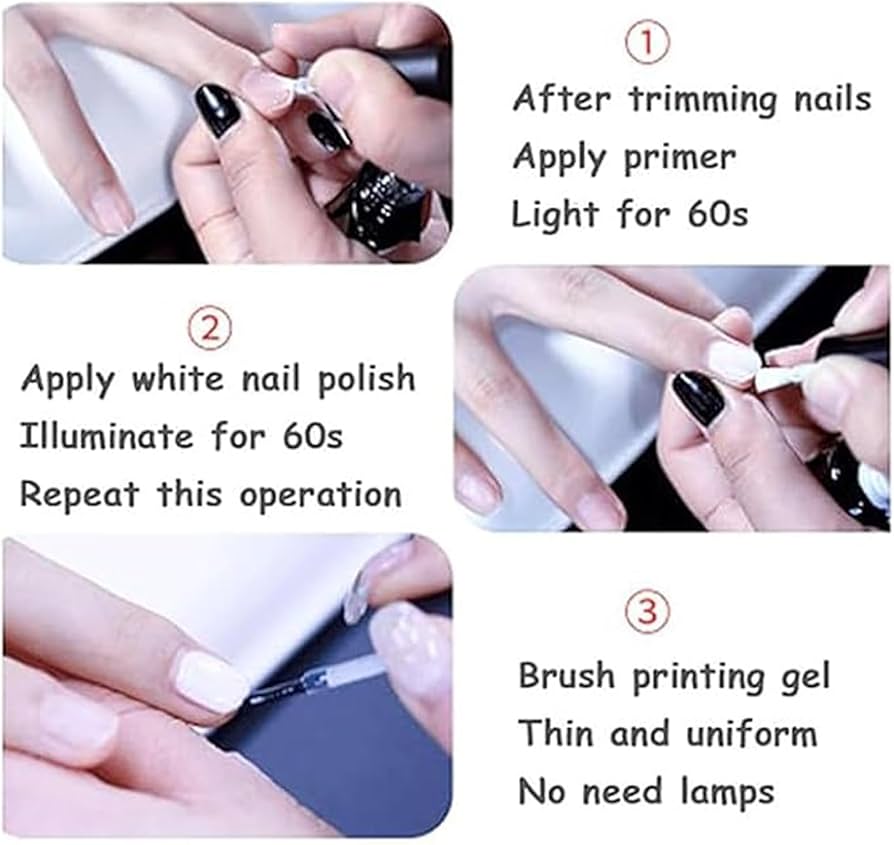 ①
After trimming nails
Apply primer
Light for 60s

②
Apply white nail polish
Illuminate for 60s
Repeat this operation

③
Brush printing gel
Thin and uniform
No need lamps