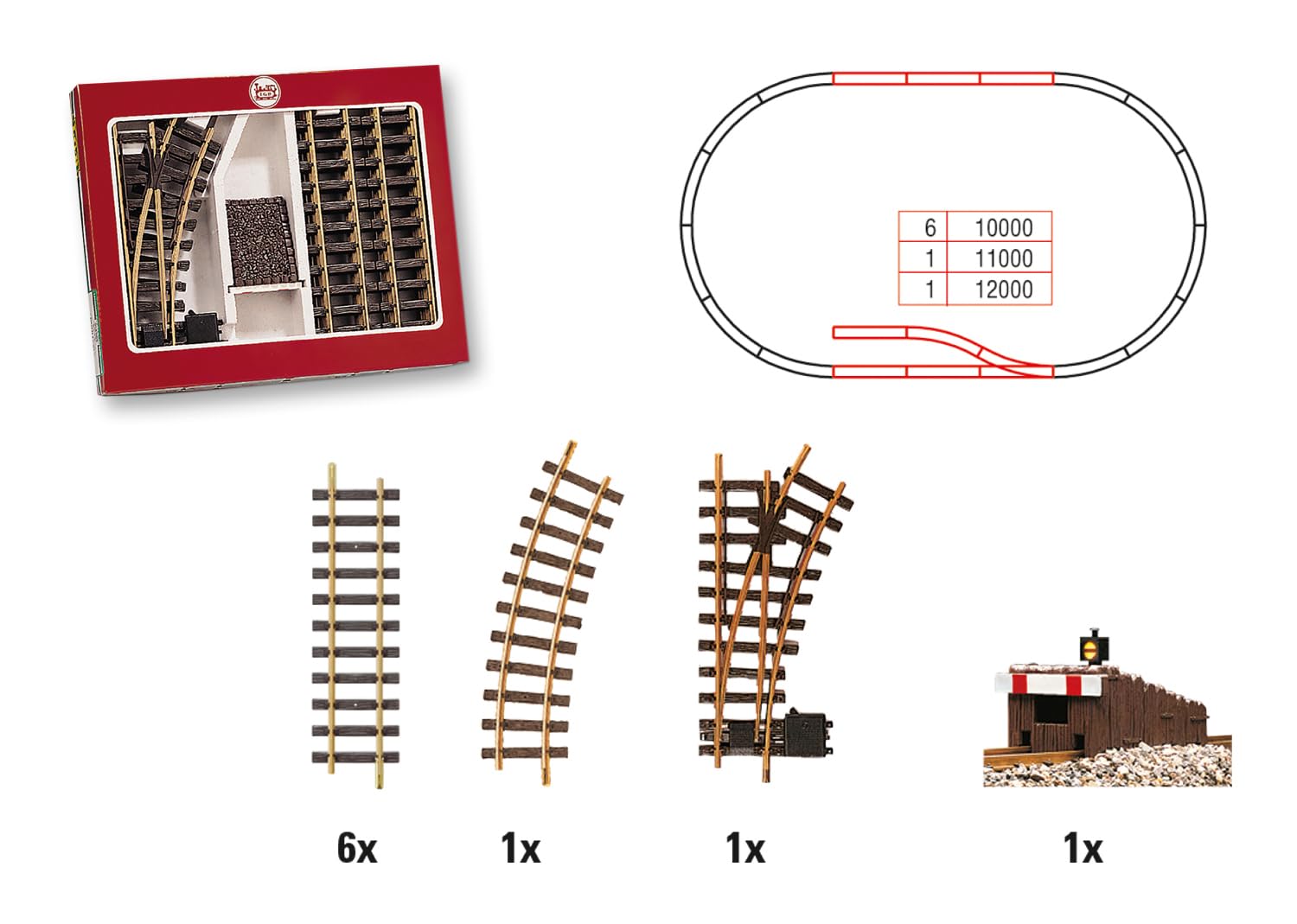 LGB

| 6 | 10000 |
|---|---|
| 1 | 11000 |
| 1 | 12000 |

6x

1x

1x

1x