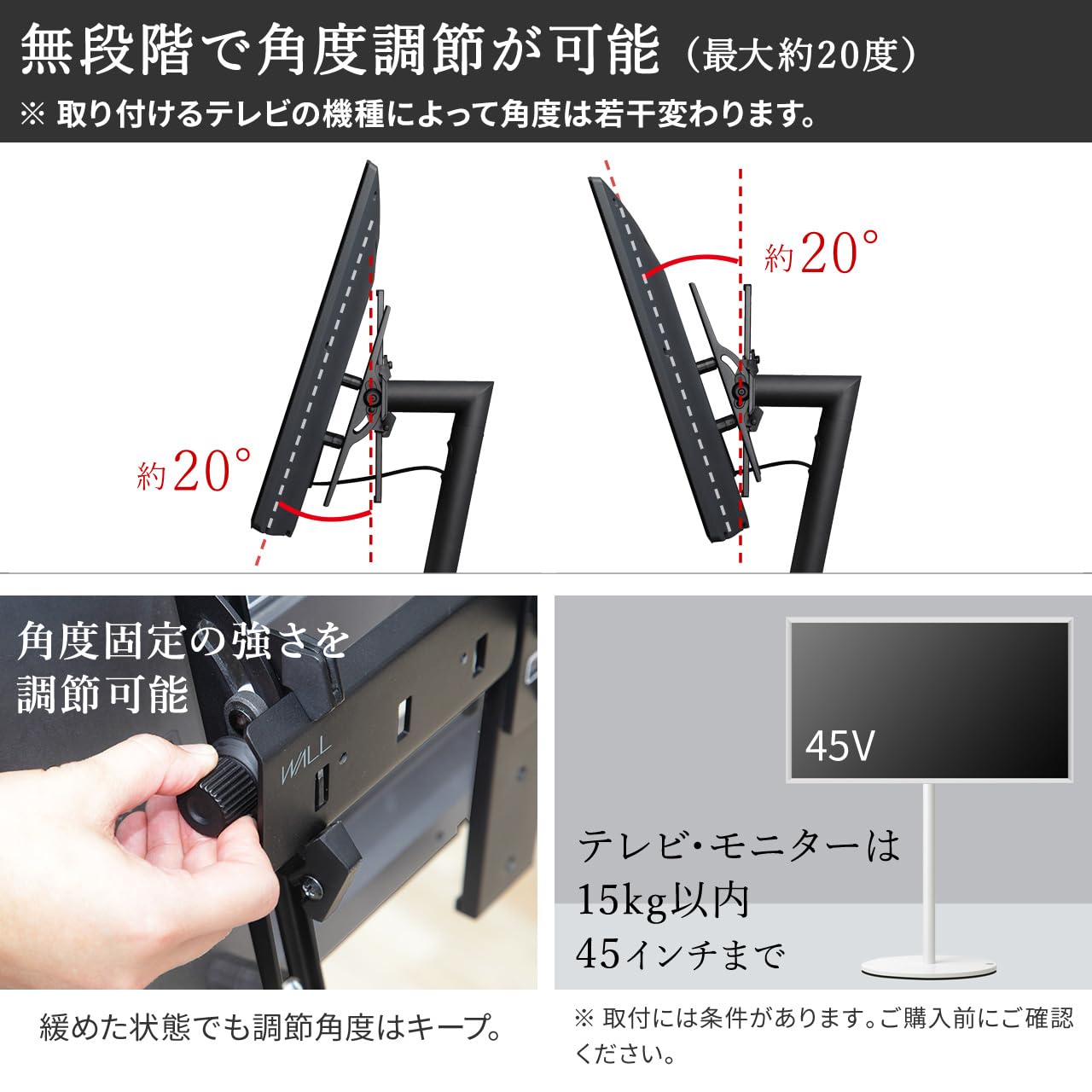 無段階で角度調節が可能（最大約20度）
※ 取り付けるテレビの機種によって角度は若干変わります。

約20°

約20°

角度固定の強さを調節可能

WALL

緩めた状態でも調節角度はキープ。

45V

テレビ・モニターは
15kg以内
45インチまで

※ 取付には条件があります。ご購入前にご確認ください。