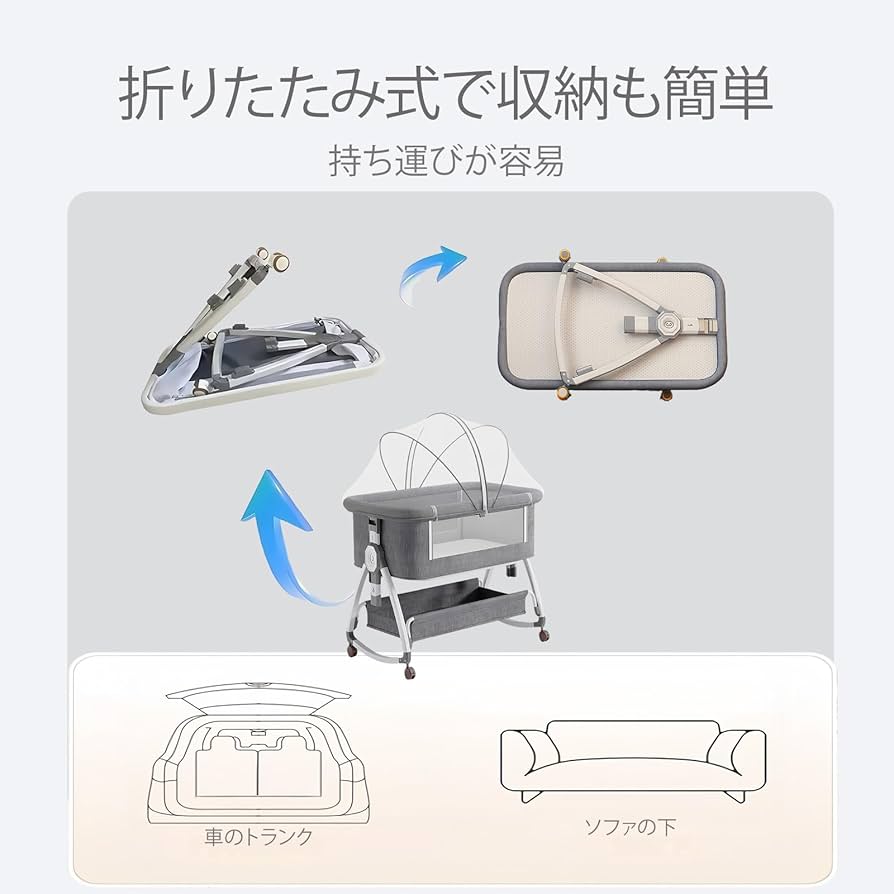 折りたたみ式で収納も簡単

持ち運びが容易

車のトランク

ソファの下