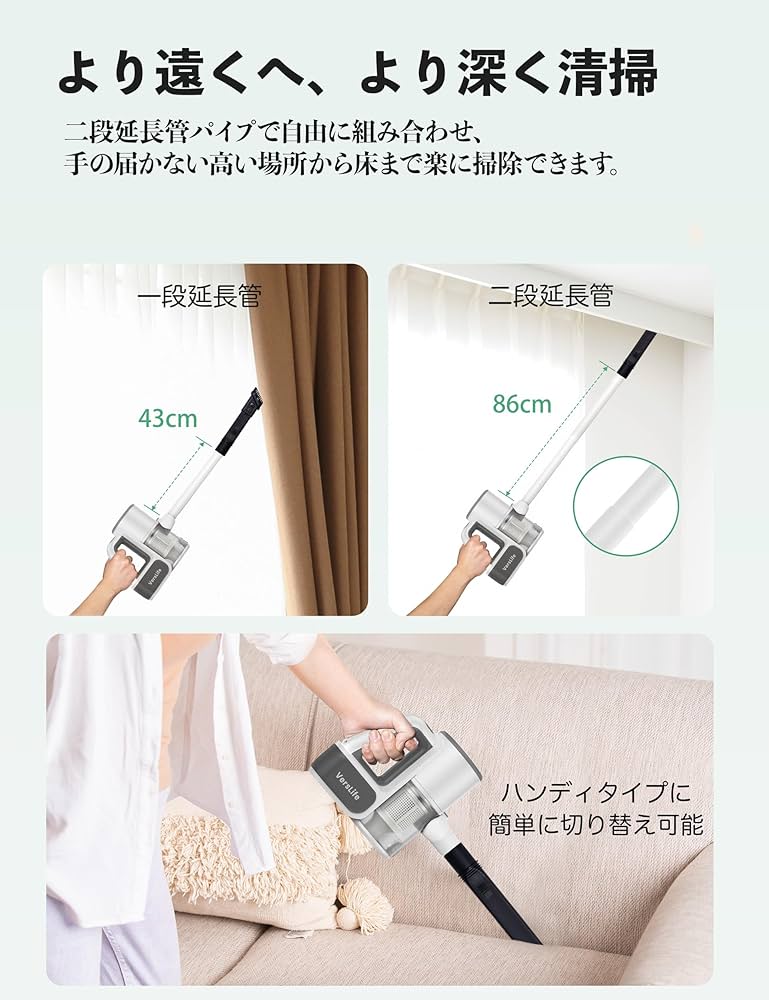 より遠くへ、より深く清掃

二段延長管パイプで自由に組み合わせ、
手の届かない高い場所から床まで楽に掃除できます。

一段延長管

43cm

VersLife

二段延長管

86cm

VersLife

VersLife

ハンディタイプに
簡単に切り替え可能