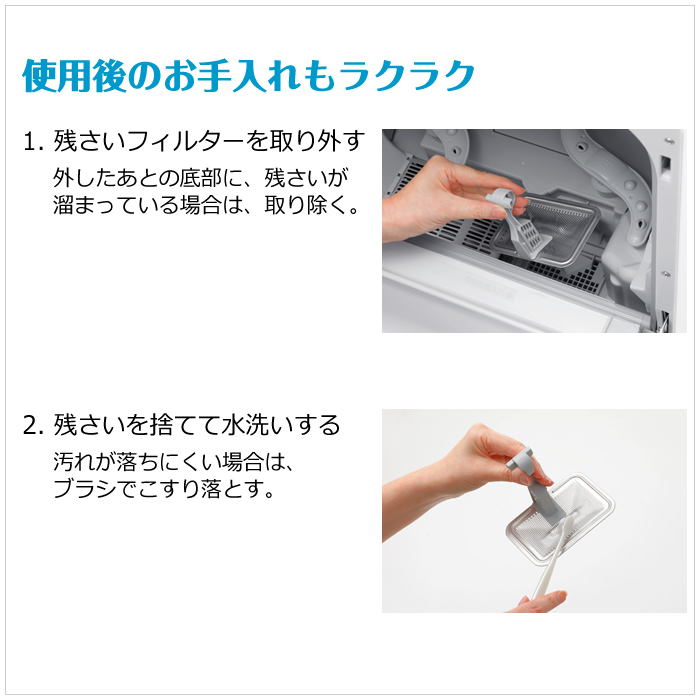 使用後のお手入れもラクラク

1. 残さいフィルターを取り外す

外したあとの底部に、残さいが溜まっている場合は、取り除く。

2. 残さいを捨てて水洗いする

汚れが落ちにくい場合は、ブラシでこすり落とす。