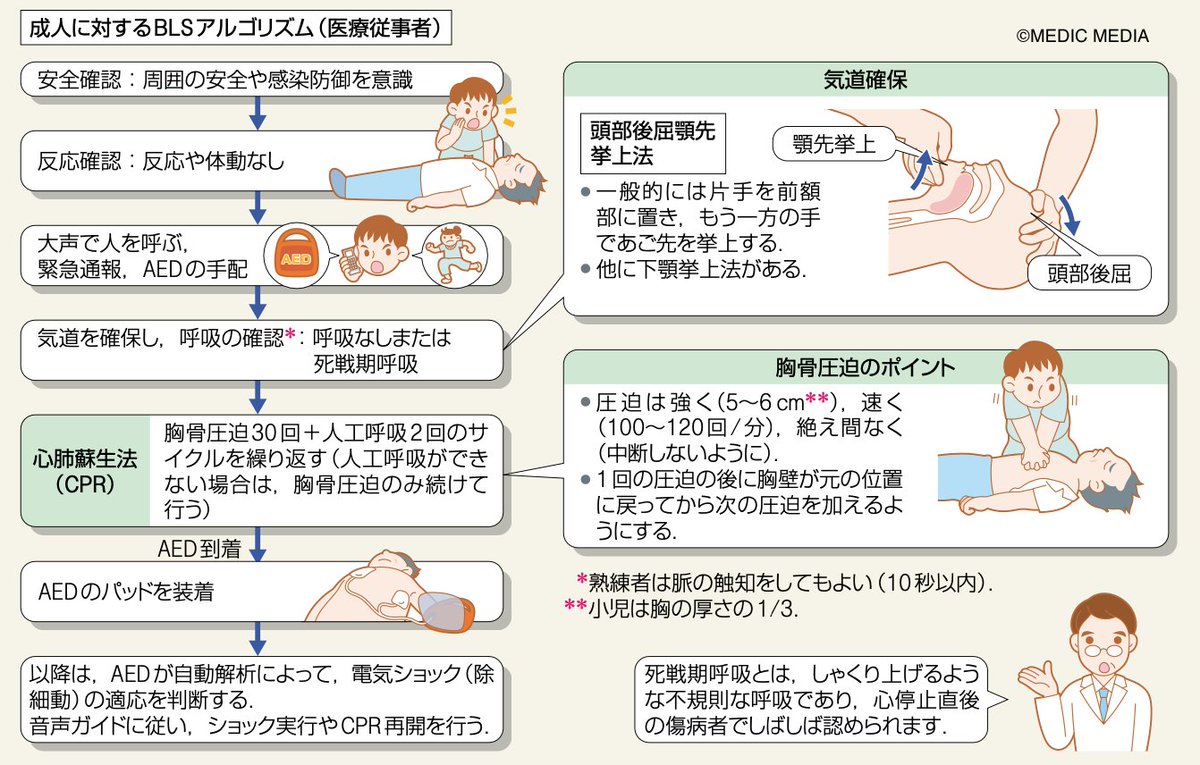 成人に対するBLSアルゴリズム（医療従事者）

©MEDIC MEDIA

安全確認：周囲の安全や感染防御を意識

反応確認：反応や体動なし

大声で人を呼ぶ，緊急通報，AEDの手配

AED

気道を確保し，呼吸の確認*：呼吸なしまたは死戦期呼吸

心肺蘇生法（CPR）

胸骨圧迫30回＋人工呼吸2回のサイクルを繰り返す（人工呼吸ができない場合は，胸骨圧迫のみ続けて行う）

AED到着

AEDのパッドを装着

以降は，AEDが自動解析によって，電気ショック（除細動）の適応を判断する．
音声ガイドに従い，ショック実行やCPR再開を行う．

気道確保

頭部後屈顎先挙上法

● 一般的には片手を前額部に置き，もう一方の手であご先を挙上する．
● 他に下顎挙上法がある．

顎先挙上

頭部後屈

胸骨圧迫のポイント

● 圧迫は強く（5〜6 cm**），速く（100〜120回／分），絶え間なく（中断しないように）．
● 1回の圧迫の後に胸壁が元の位置に戻ってから次の圧迫を加えるようにする．

*熟練者は脈の触知をしてもよい（10秒以内）．
**小児は胸の厚さの1/3．

死戦期呼吸とは，しゃくり上げるような不規則な呼吸であり，心停止直後の傷病者でしばしば認められます．