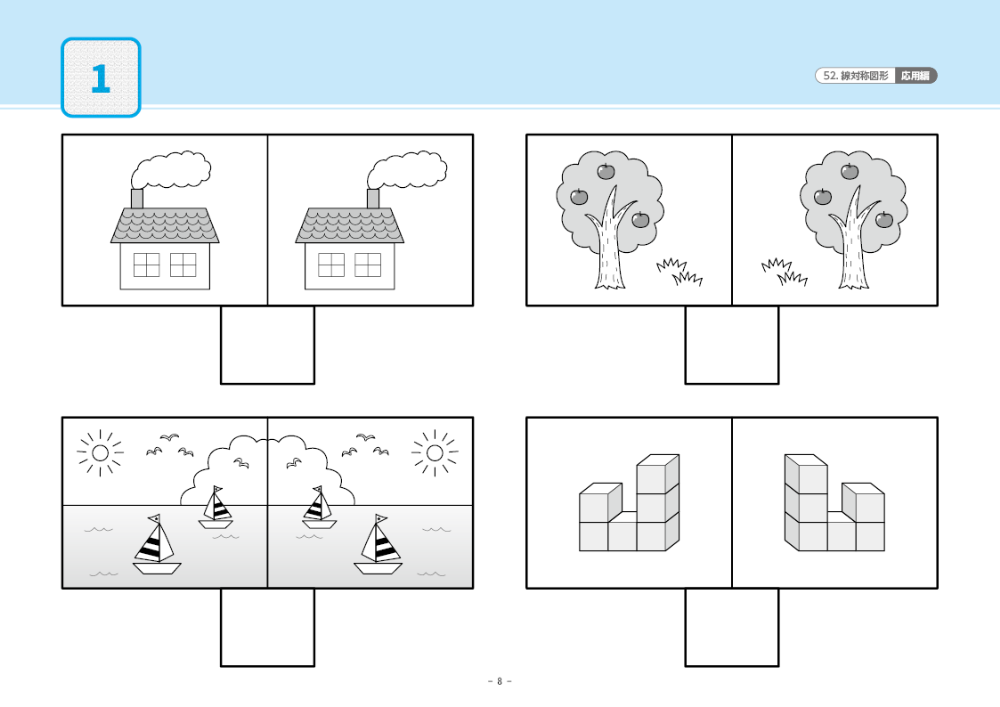 1

52. 線対称図形 応用編

- 8 -