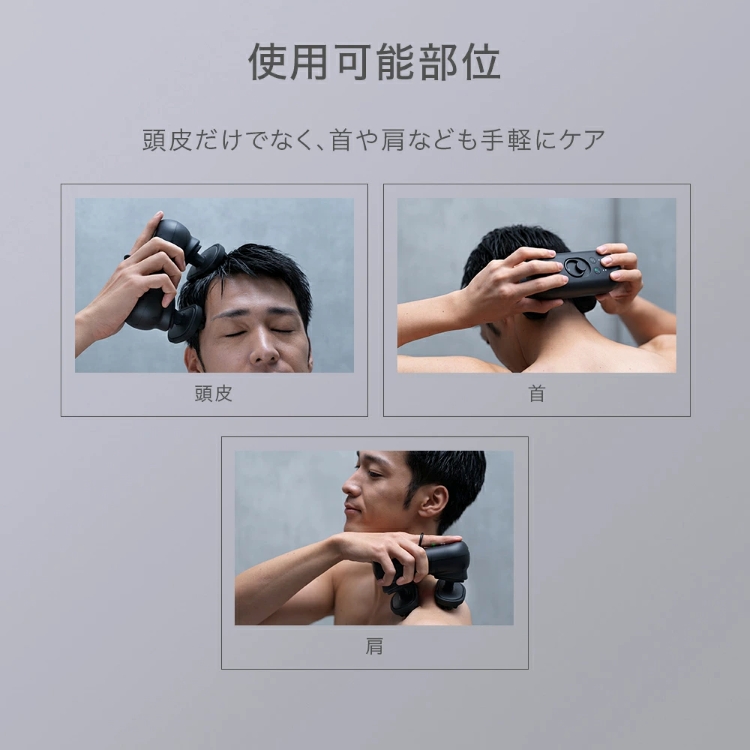 使用可能部位

頭皮だけでなく、首や肩なども手軽にケア

頭皮

首

肩