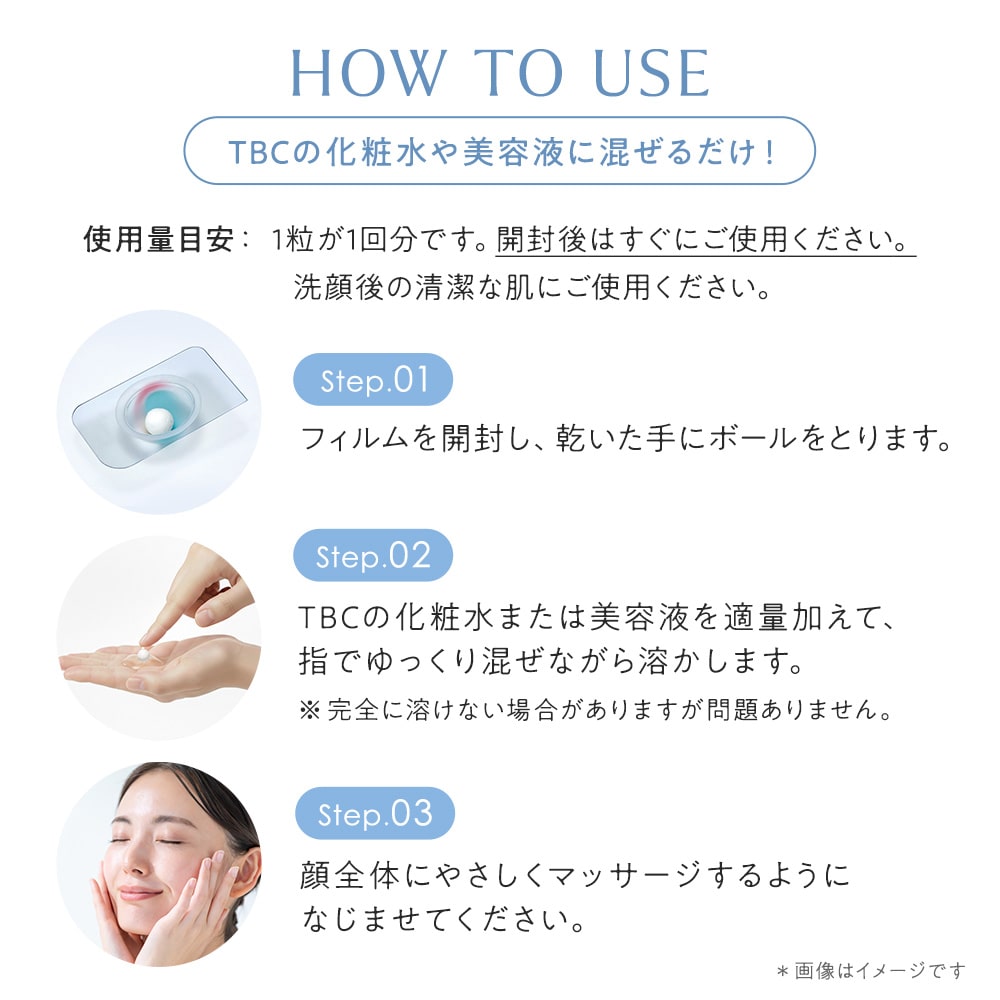 HOW TO USE

TBCの化粧水や美容液に混ぜるだけ！

使用量目安： 1粒が1回分です。開封後はすぐにご使用ください。
洗顔後の清潔な肌にご使用ください。

Step.01
フィルムを開封し、乾いた手にボールをとります。

Step.02
TBCの化粧水または美容液を適量加えて、指でゆっくり混ぜながら溶かします。
※完全に溶けない場合がありますが問題ありません。

Step.03
顔全体にやさしくマッサージするようになじませてください。

＊画像はイメージです