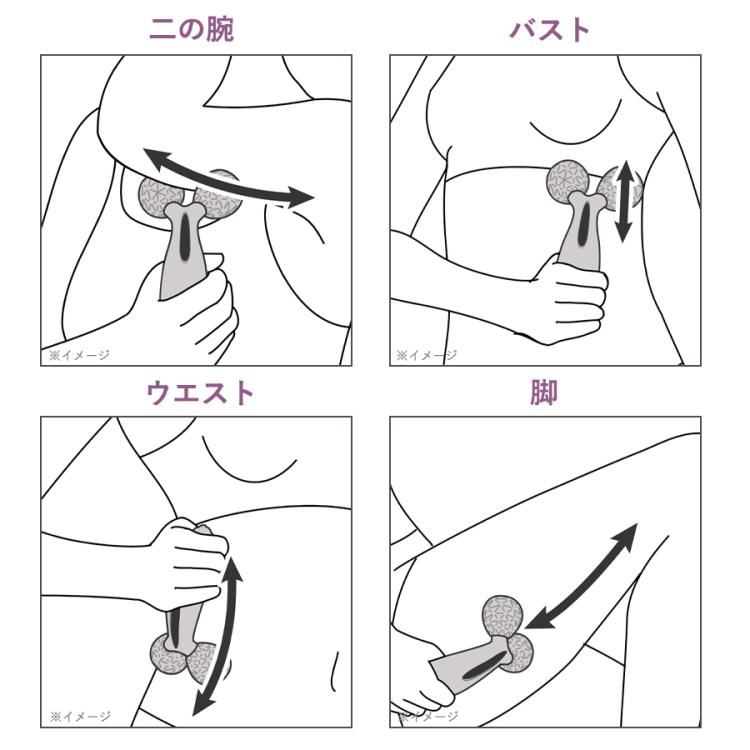 二の腕

※イメージ

バスト

※イメージ

ウエスト

※イメージ

脚

※イメージ