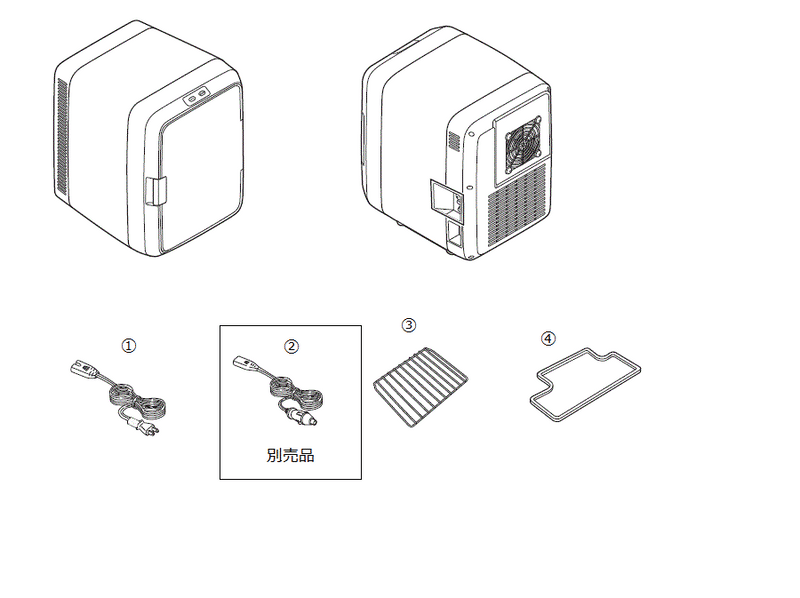 ①

②

別売品

③

④