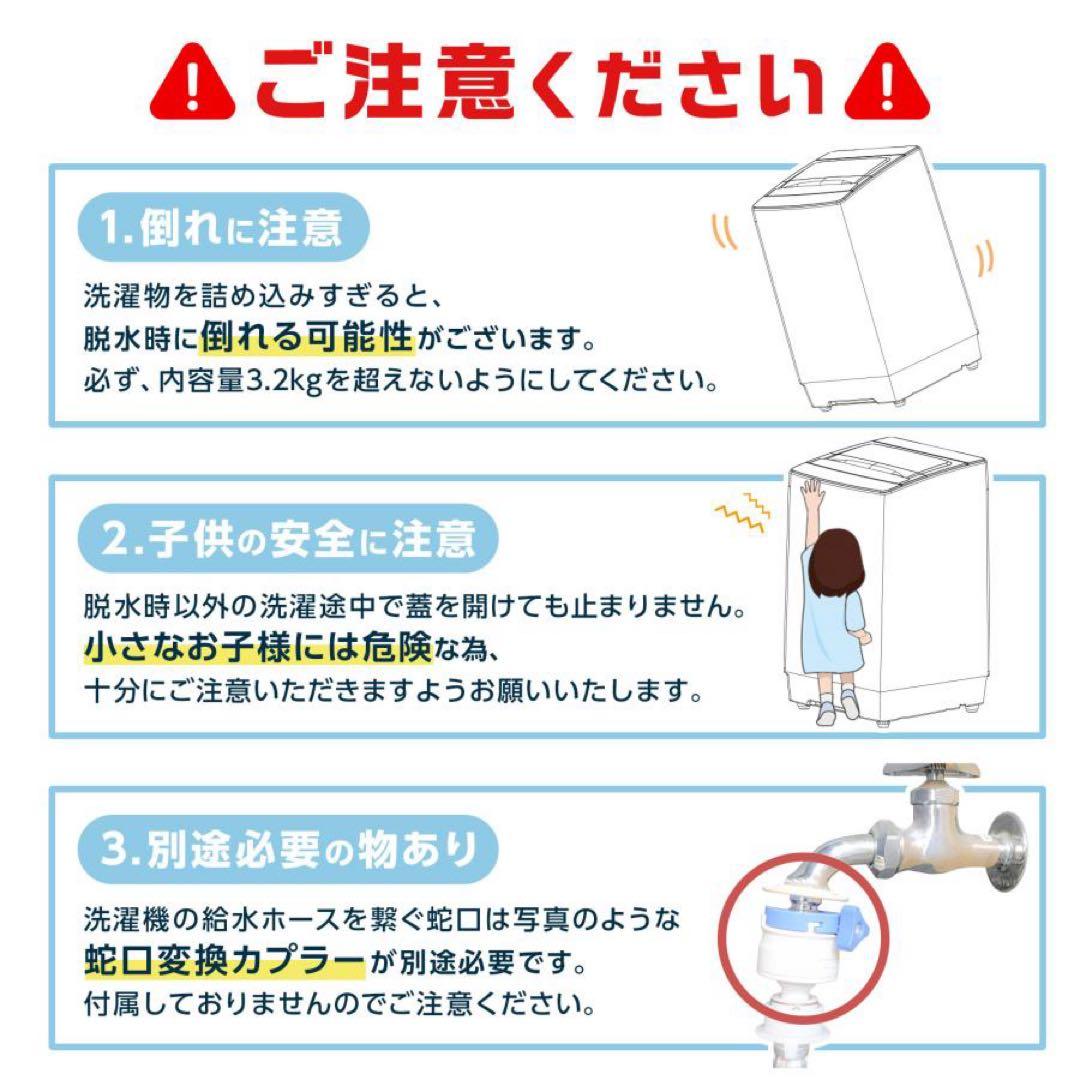 ご注意ください

1.倒れに注意

洗濯物を詰め込みすぎると、
脱水時に倒れる可能性がございます。
必ず、内容量3.2kgを超えないようにしてください。

2.子供の安全に注意

脱水時以外の洗濯途中で蓋を開けても止まりません。
小さなお子様には危険な為、
十分にご注意いただきますようお願いいたします。

3.別途必要の物あり

洗濯機の給水ホースを繋ぐ蛇口は写真のような
蛇口変換カプラーが別途必要です。
付属しておりませんのでご注意ください。