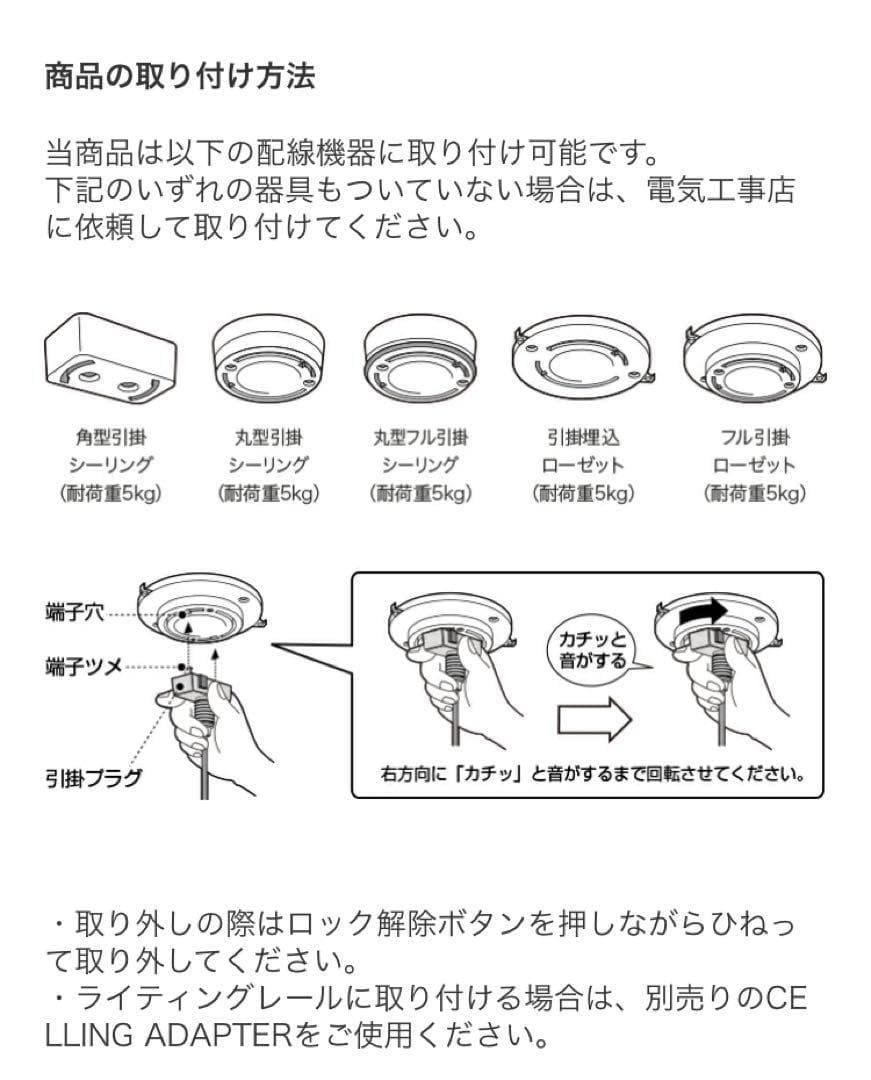 商品の取り付け方法

当商品は以下の配線機器に取り付け可能です。
下記のいずれの器具もついていない場合は、電気工事店に依頼して取り付けてください。

角型引掛
シーリング
(耐荷重5kg)

丸型引掛
シーリング
(耐荷重5kg)

丸型フル引掛
シーリング
(耐荷重5kg)

引掛埋込
ローゼット
(耐荷重5kg)

フル引掛
ローゼット
(耐荷重5kg)

端子穴
端子ツメ
引掛プラグ

カチッと
音がする

右方向に「カチッ」と音がするまで回転させてください。

・取り外しの際はロック解除ボタンを押しながらひねって取り外してください。
・ライティングレールに取り付ける場合は、別売りのCELLING ADAPTERをご使用ください。