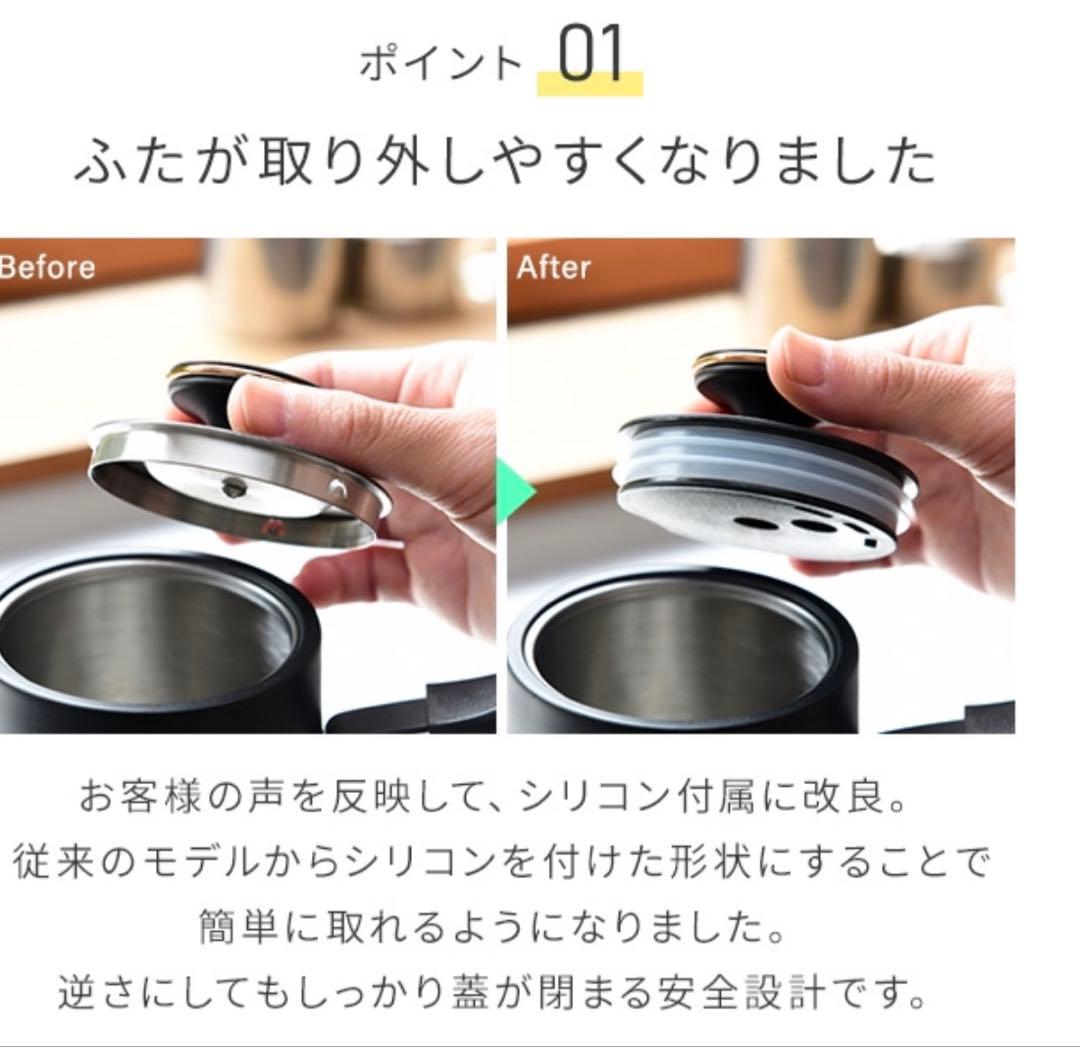 ポイント 01
ふたが取り外しやすくなりました

Before

After

お客様の声を反映して、シリコン付属に改良。
従来のモデルからシリコンを付けた形状にすることで
簡単に取れるようになりました。
逆さにしてもしっかり蓋が閉まる安全設計です。