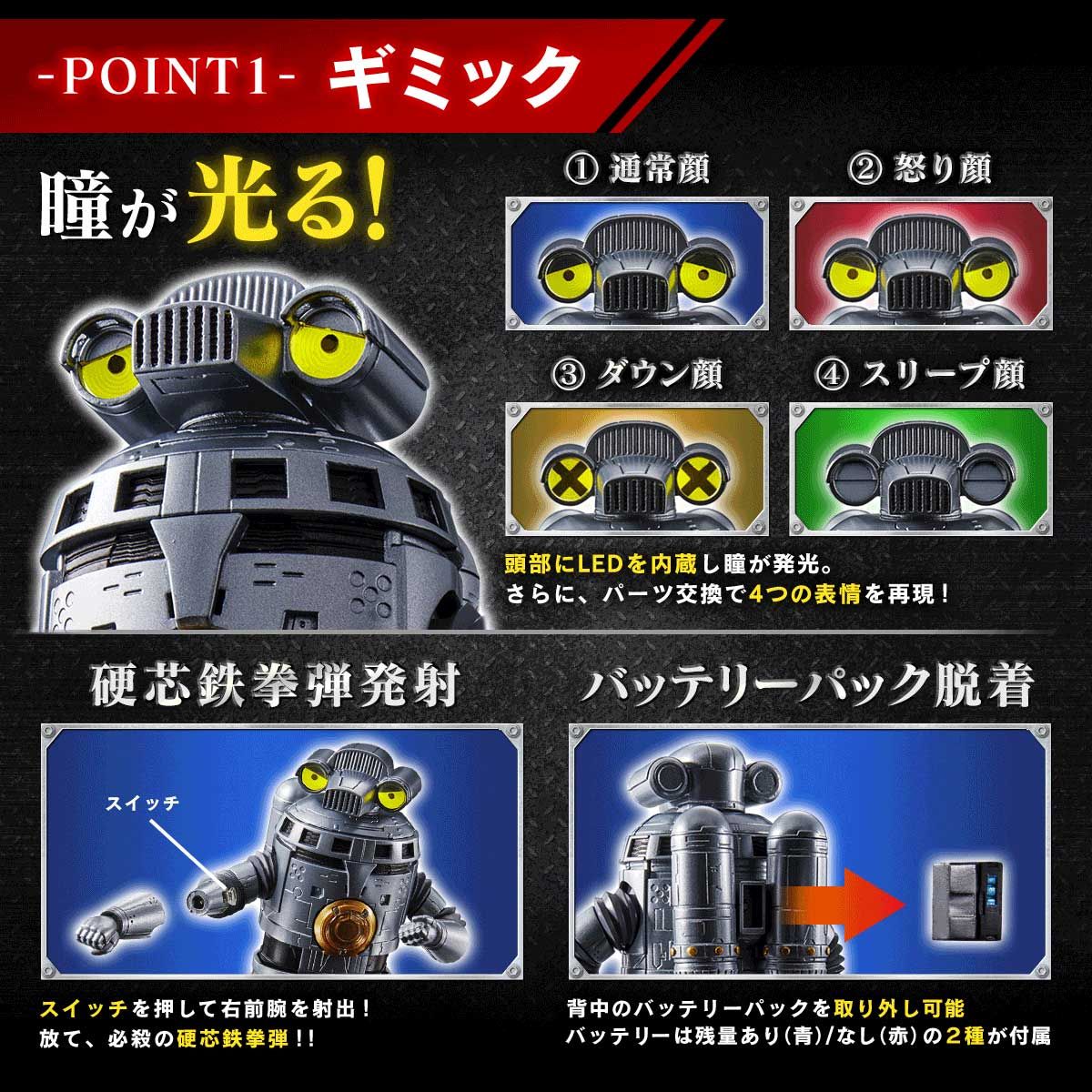 -POINT1- ギミック

瞳が光る!

① 通常顔

② 怒り顔

③ ダウン顔

④ スリープ顔

頭部にLEDを内蔵し瞳が発光。
さらに、パーツ交換で4つの表情を再現!

硬芯鉄拳弾発射

スイッチ

スイッチを押して右前腕を射出!
放て、必殺の硬芯鉄拳弾!!

バッテリーパック脱着

背中のバッテリーパックを取り外し可能
バッテリーは残量あり(青)/なし(赤)の2種が付属