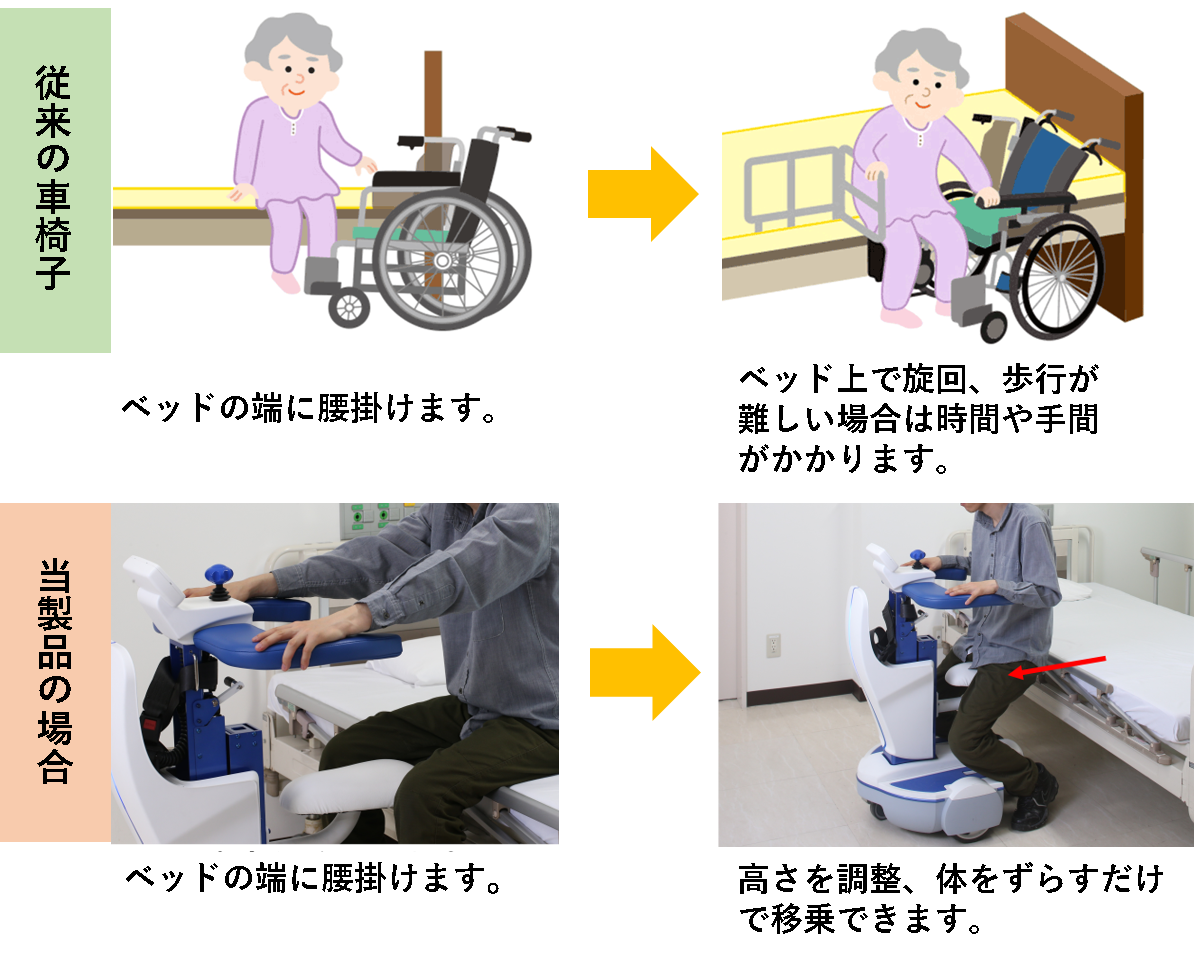 従来の車椅子

ベッドの端に腰掛けます。

ベッド上で旋回、歩行が難しい場合は時間や手間がかかります。

当製品の場合

ベッドの端に腰掛けます。

高さを調整、体をずらすだけで移乗できます。