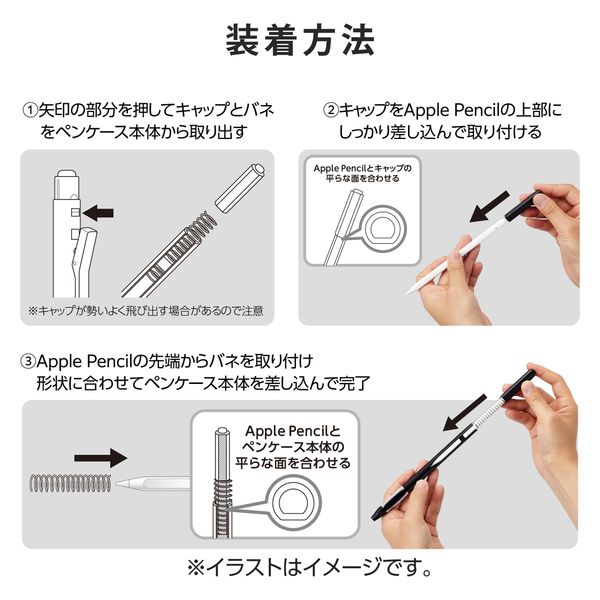 装着方法

①矢印の部分を押してキャップとバネをペンケース本体から取り出す

※キャップが勢いよく飛び出す場合があるので注意

②キャップをApple Pencilの上部にしっかり差し込んで取り付ける

Apple Pencilとキャップの平らな面を合わせる

③Apple Pencilの先端からバネを取り付け形状に合わせてペンケース本体を差し込んで完了

Apple Pencilとペンケース本体の平らな面を合わせる

※イラストはイメージです。