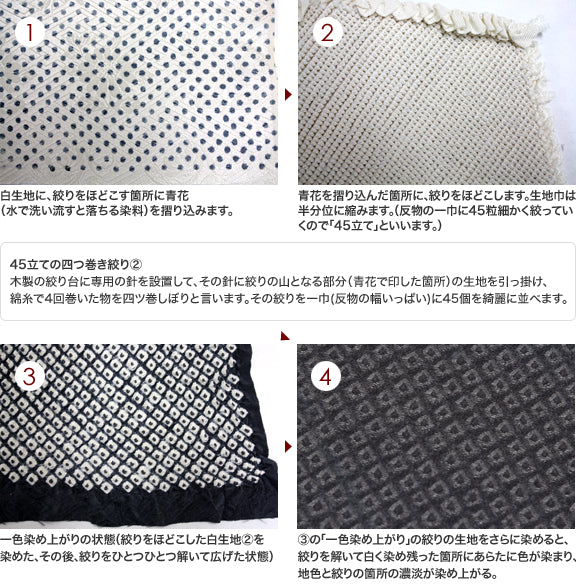 1

白生地に、絞りをほどこす箇所に青花（水で洗い流すと落ちる染料）を摺り込みます。

2

青花を摺り込んだ箇所に、絞りをほどこします。生地巾は半分位に縮みます。（反物の一巾に45粒細かく絞っていくので「45立て」といいます。）

45立ての四つ巻き絞り②
木製の絞り台に専用の針を設置して、その針に絞りの山となる部分（青花で印した箇所）の生地を引っ掛け、綿糸で4回巻いた物を四ツ巻しぼりと言います。その絞りを一巾（反物の幅いっぱい）に45個を綺麗に並べます。

3

一色染め上がりの状態（絞りをほどこした白生地②を染めた、その後、絞りをひとつひとつ解いて広げた状態）

4

③の「一色染め上がり」の絞りの生地をさらに染めると、絞りを解いて白く染め残った箇所にあらたに色が染まり、地色と絞りの箇所の濃淡が染め上がる。