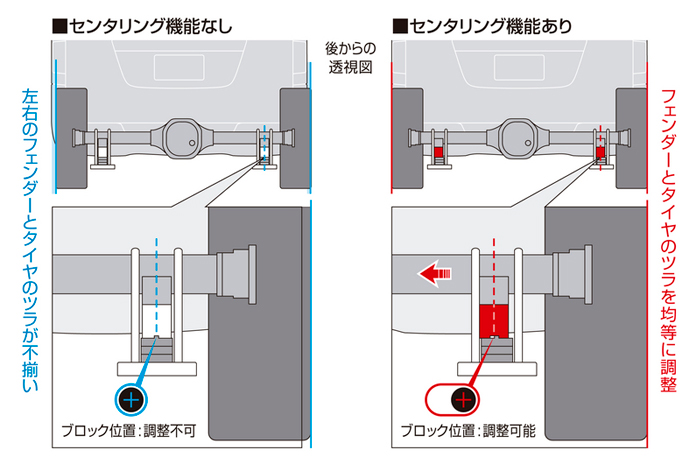 ■センタリング機能なし

左右のフェンダーとタイヤのツラが不揃い

ブロック位置：調整不可

後からの透視図

■センタリング機能あり

フェンダーとタイヤのツラを均等に調整

ブロック位置：調整可能